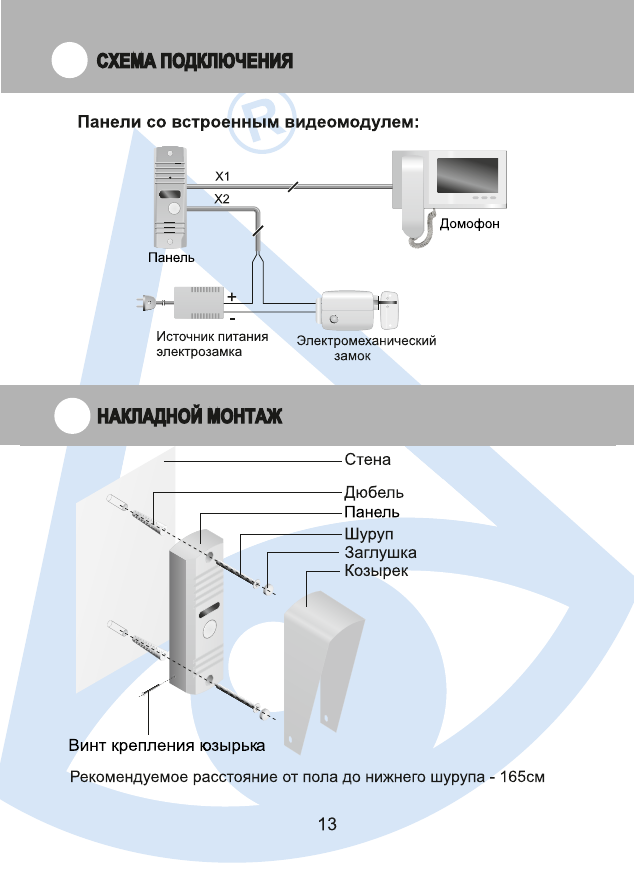 СХЕМА ПОДКЛЮЧЕНИЯ

Панели со встроенным видеомодулем:

X1

X2

Домофон

Панель

+

-

Источник питания электрозамка

Электромеханический замок

НАКЛАДНОЙ МОНТАЖ

Стена

Дюбель

Панель

Шуруп

Заглушка

Козырек

Винт крепления юзырька

Рекомендуемое расстояние от пола до нижнего шурупа - 165см

13