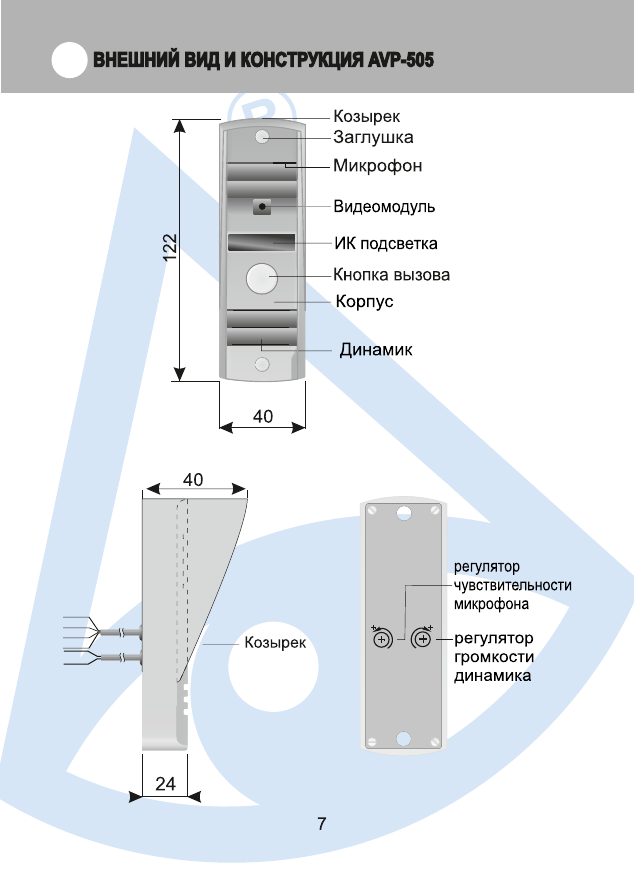 ВНЕШНИЙ ВИД И КОНСТРУКЦИЯ AVP-505

Козырек
Заглушка
Микрофон
Видеомодуль
ИК подсветка
Кнопка вызова
Корпус
Динамик

122

40

40

Козырек

24

регулятор чувствительности микрофона

регулятор громкости динамика

7