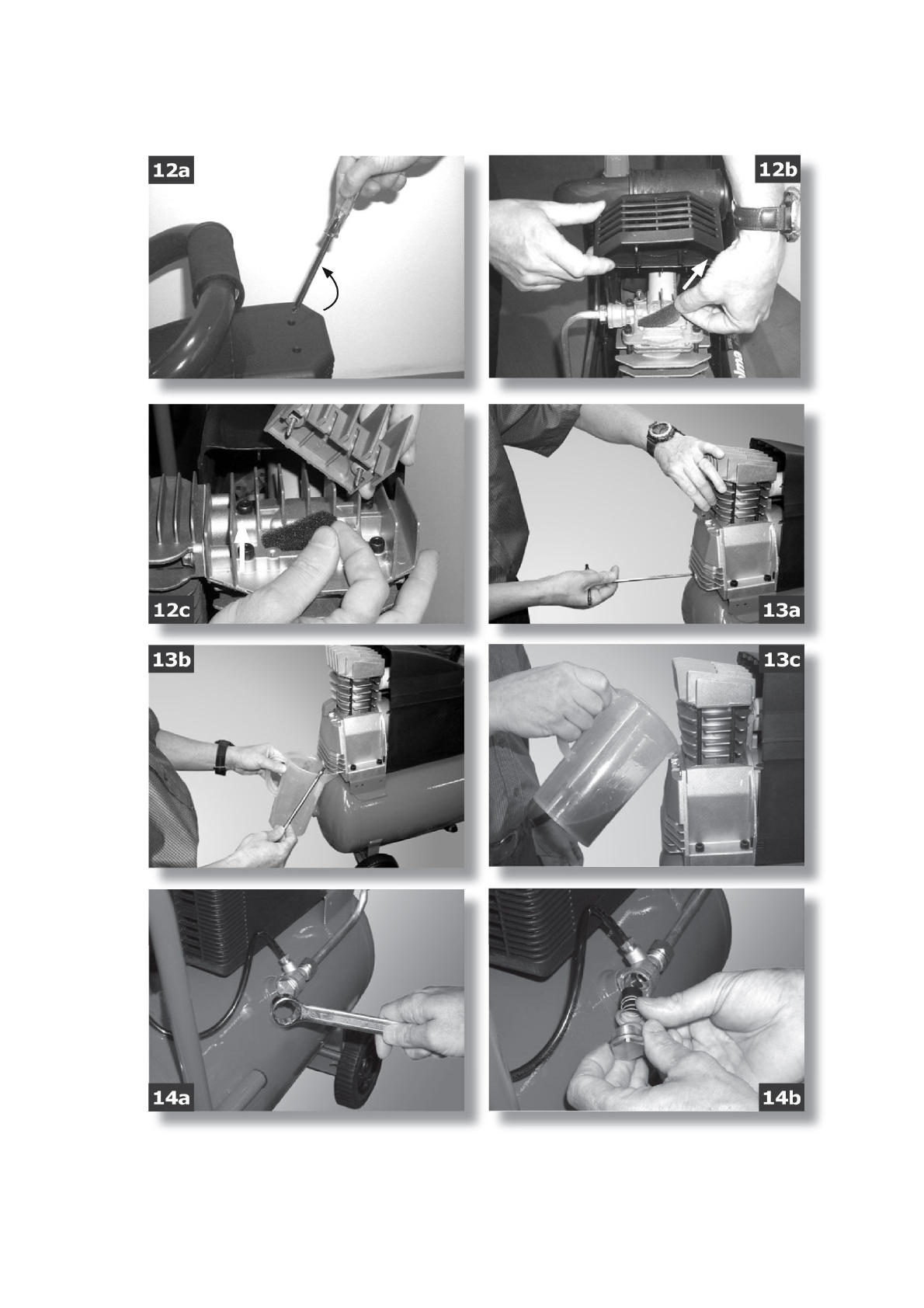 12a

12b

12c

13a

13b

13c

14a

14b