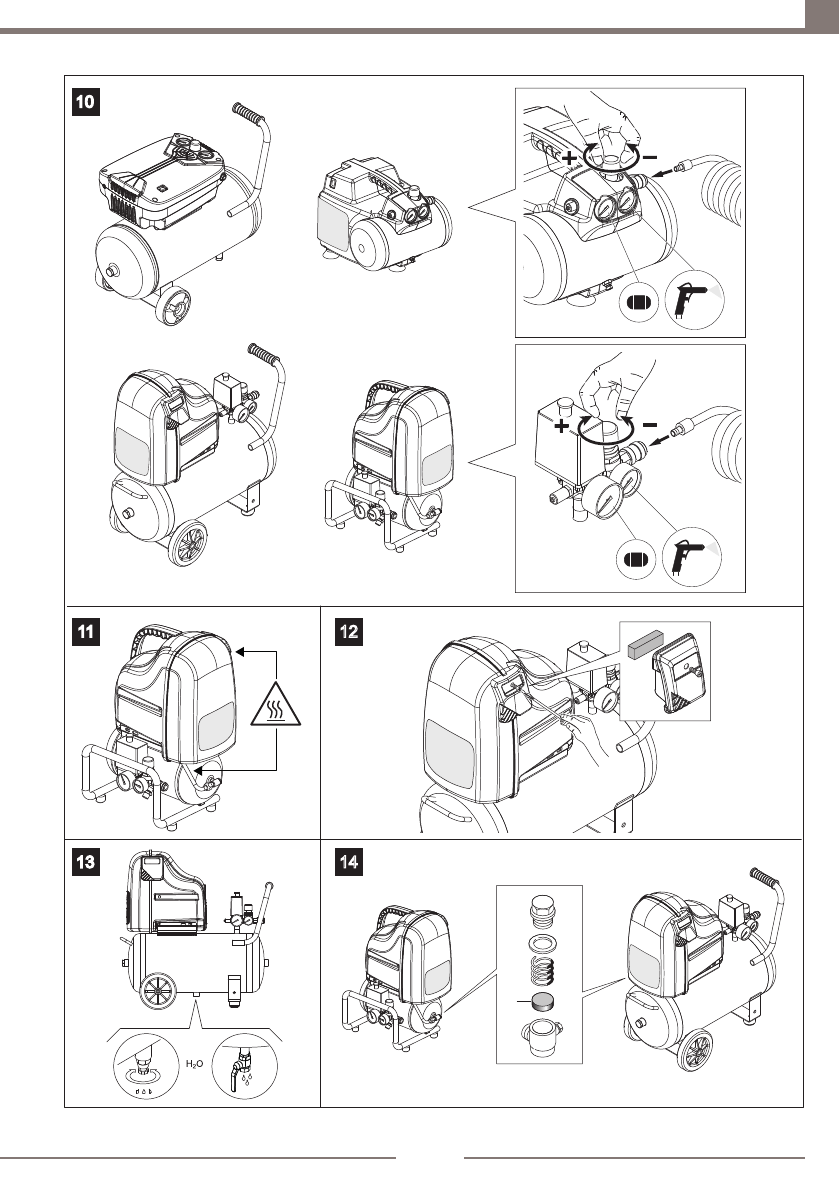 10

+ −

+ −

11

12

13

$H_2O$

14