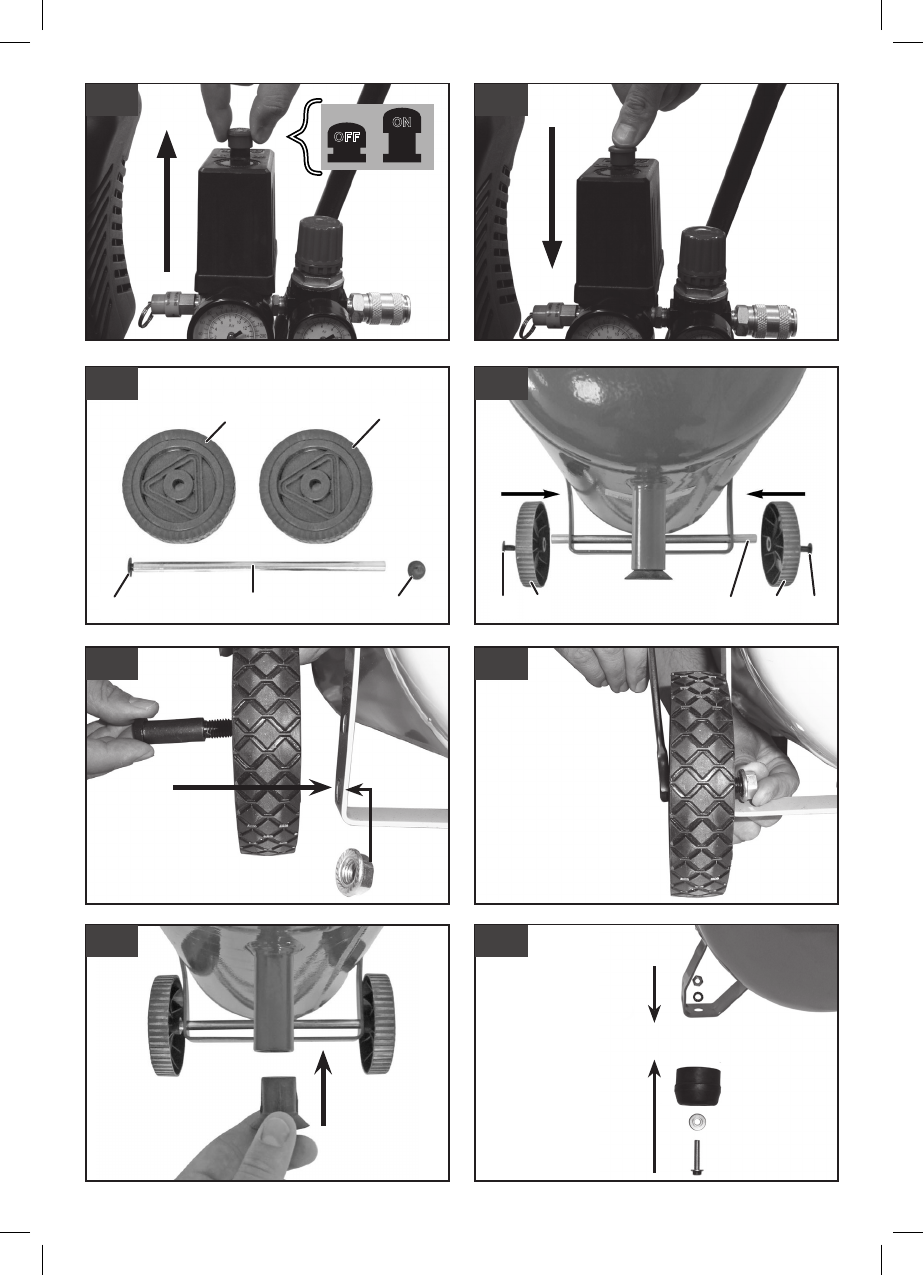 OFF ON