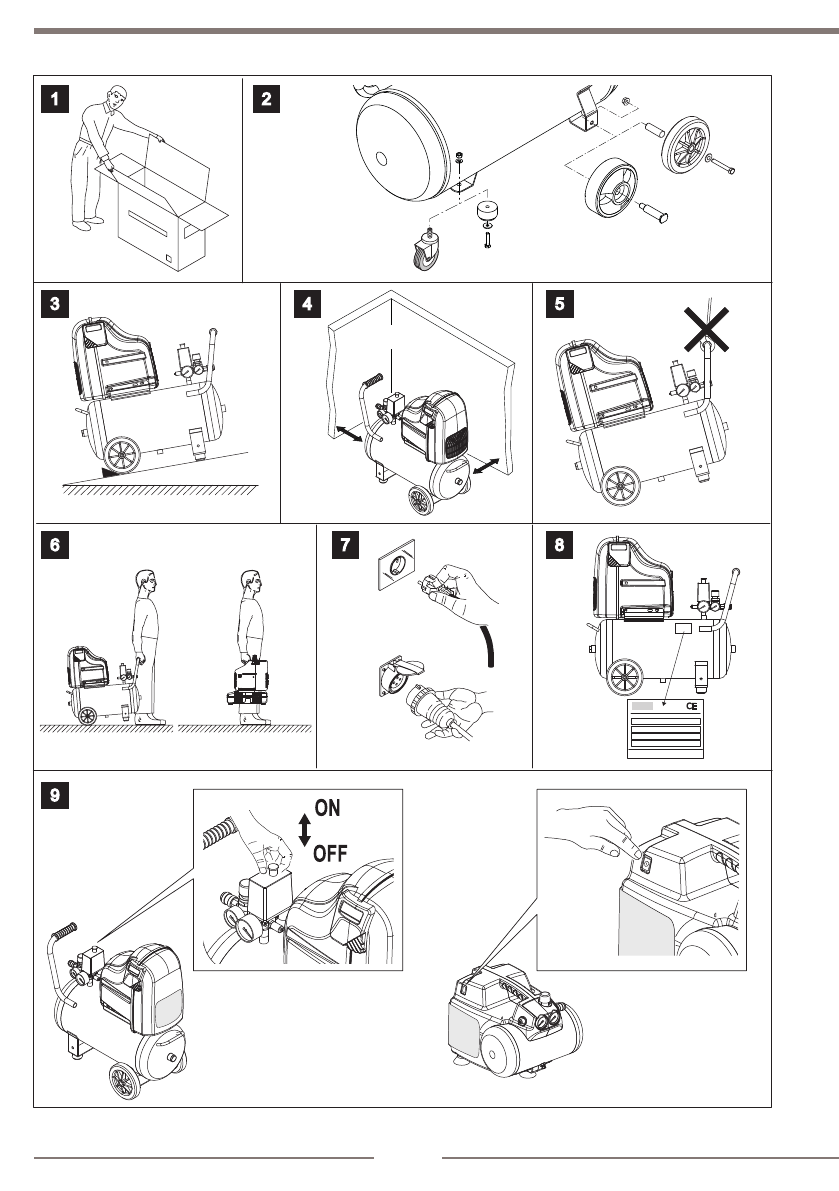 1

2

3

4

5

6

7

8

CE

9

ON

OFF