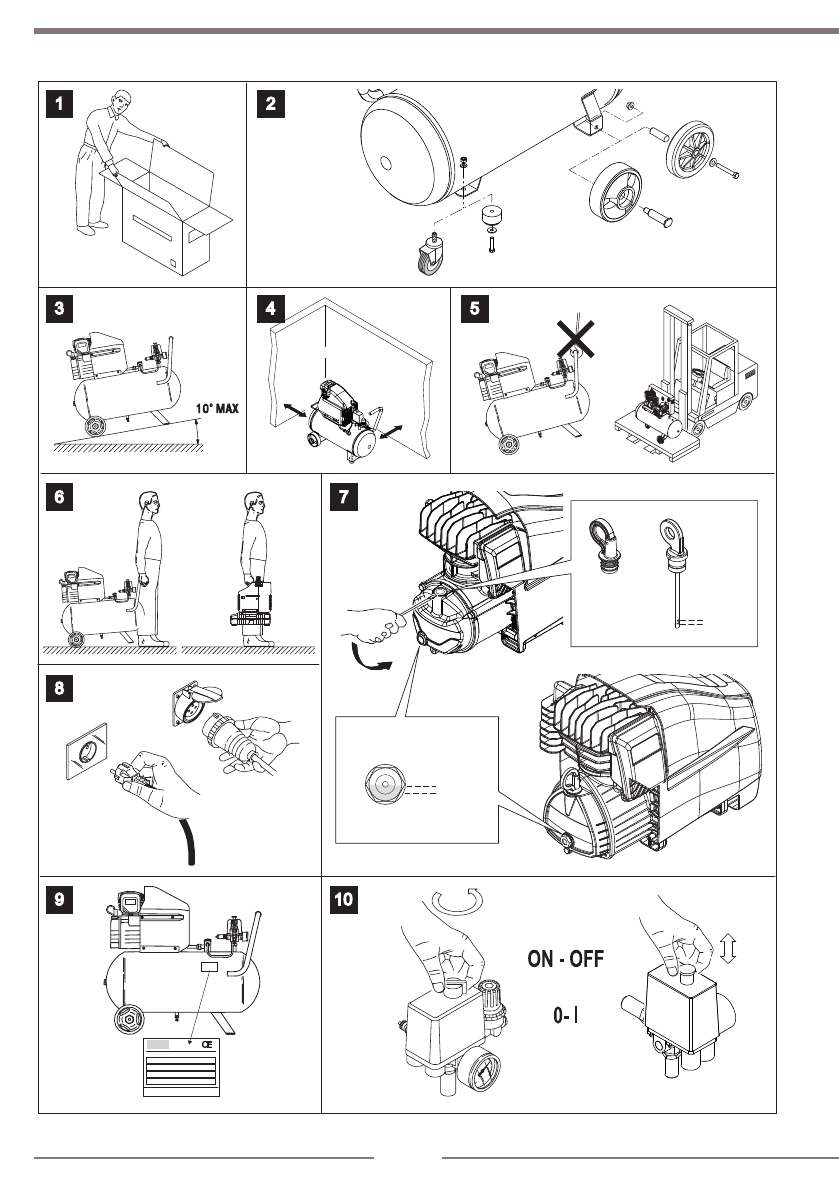 1

2

3

10° MAX

4

5

6

7

8

9

CE

10

ON - OFF

0- I