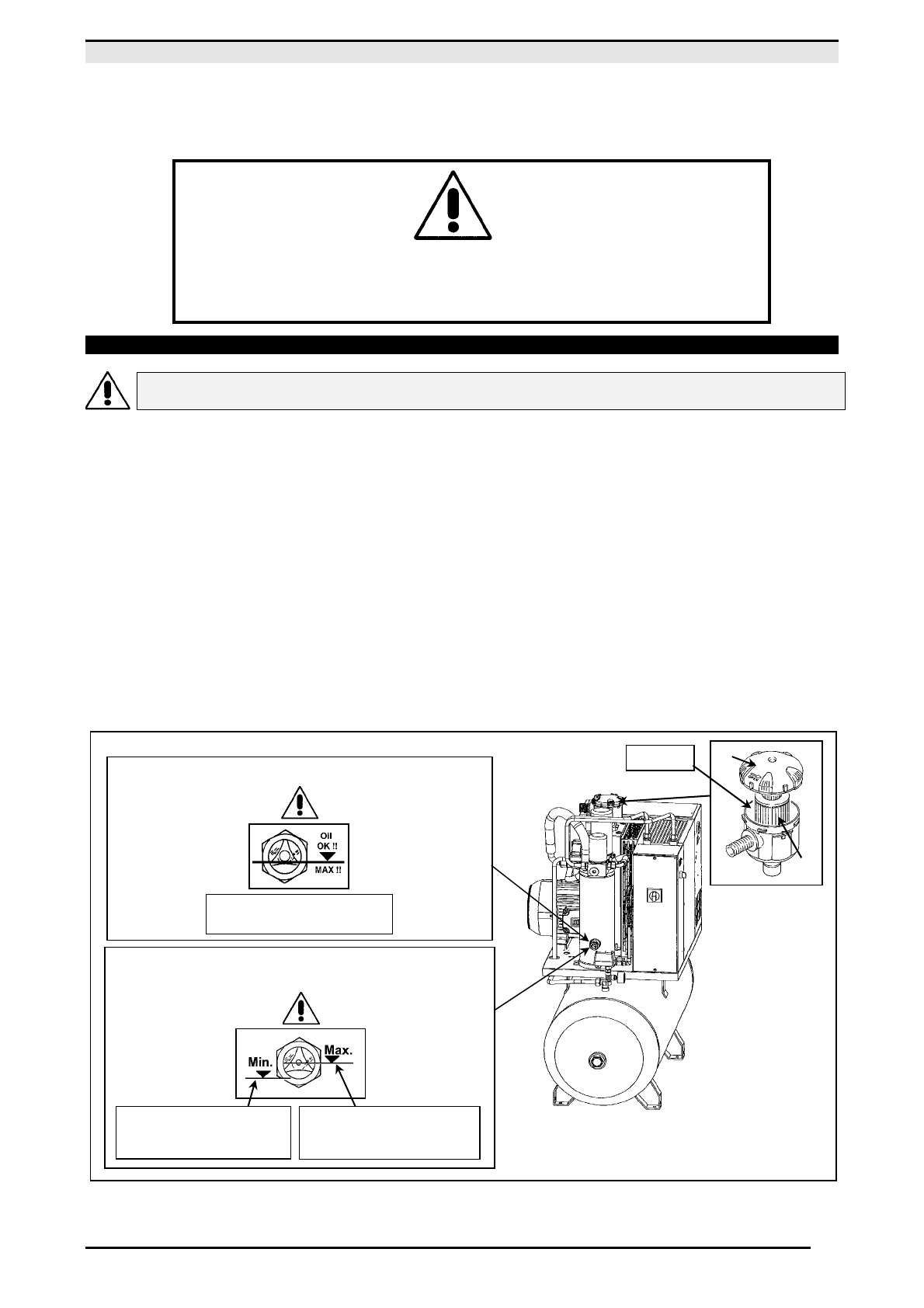 Oil
OK !!
MAX !!

Min.

Max.