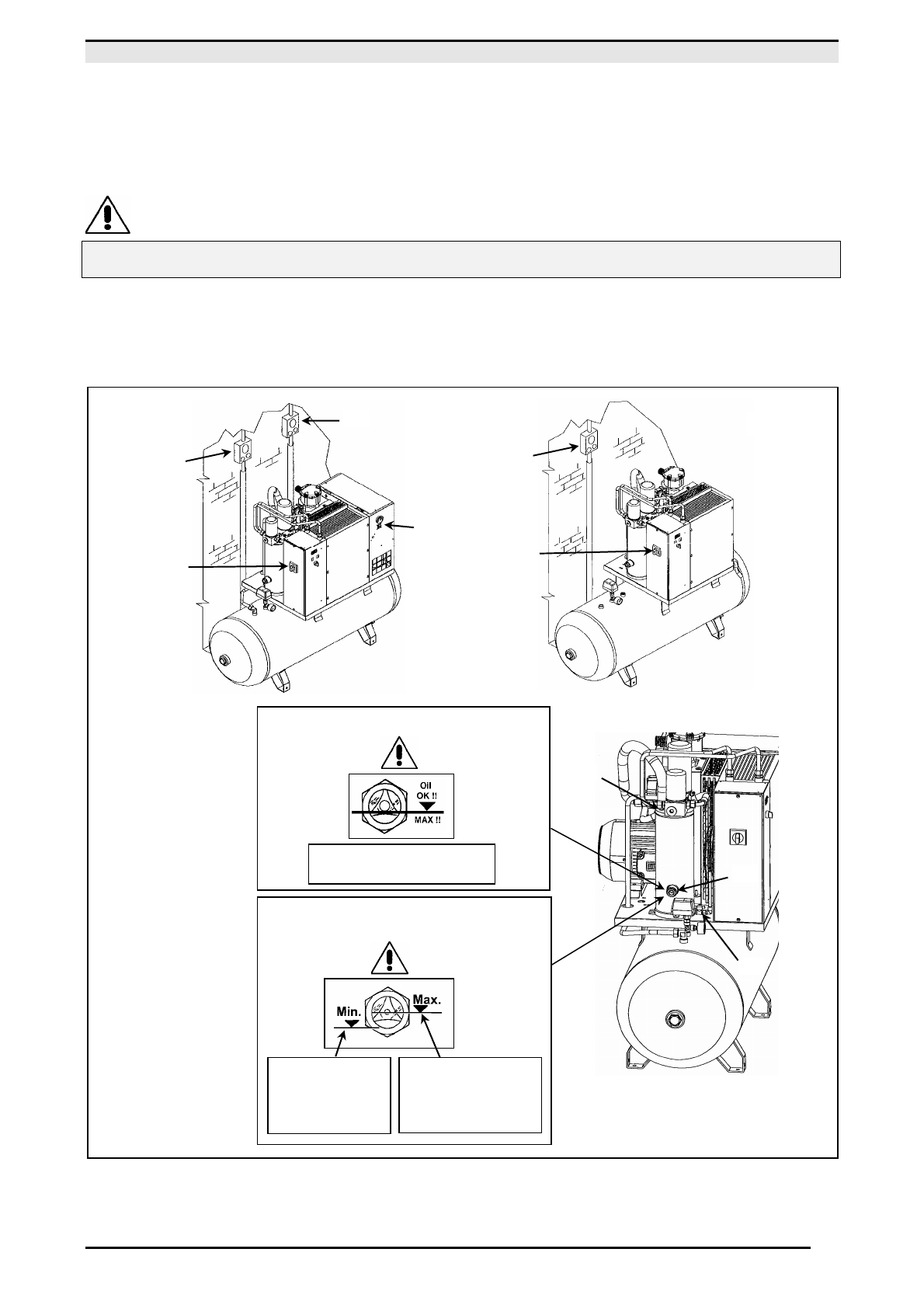 Oil
OK !!
MAX !!

Min.
Max.