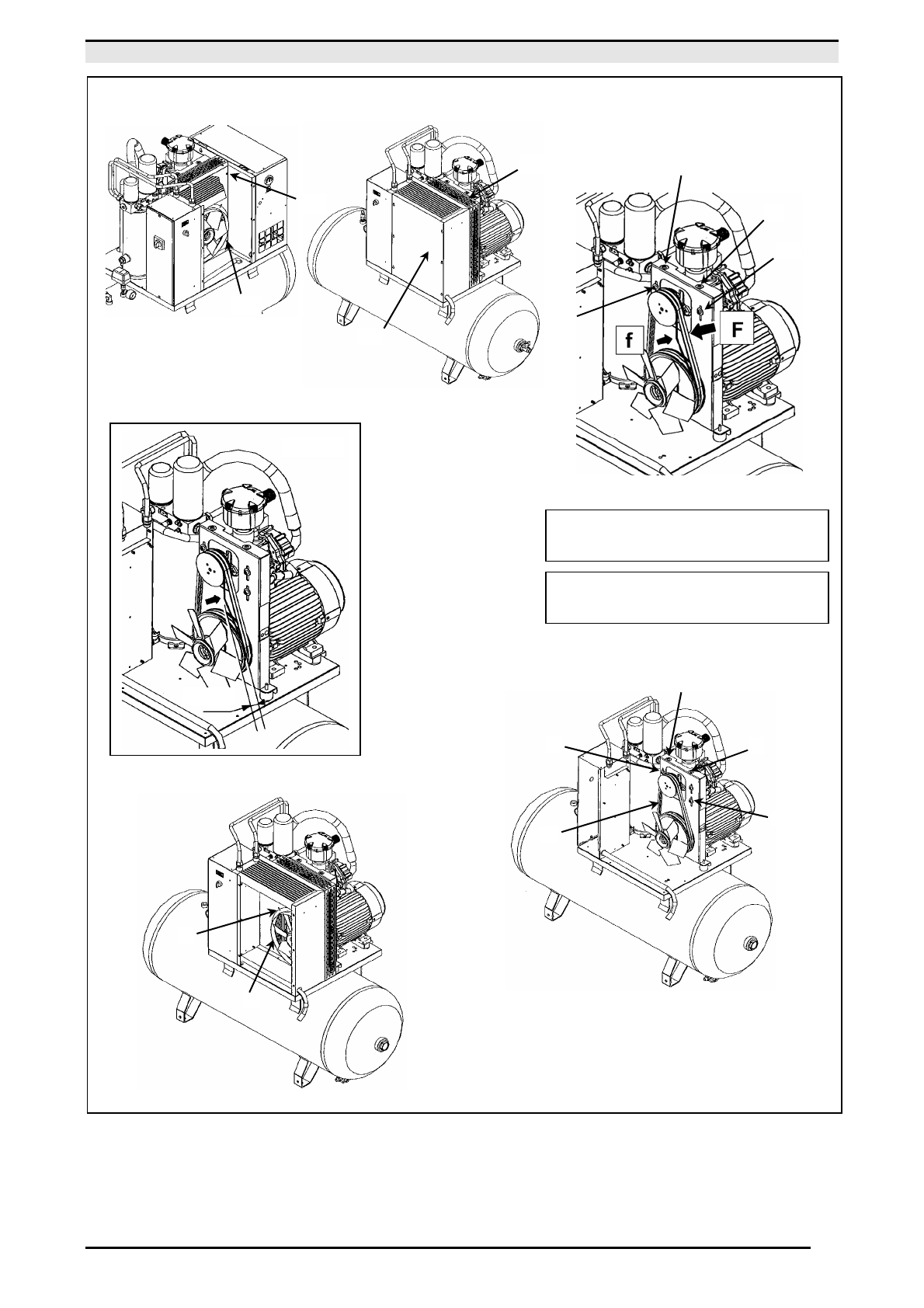 f

F