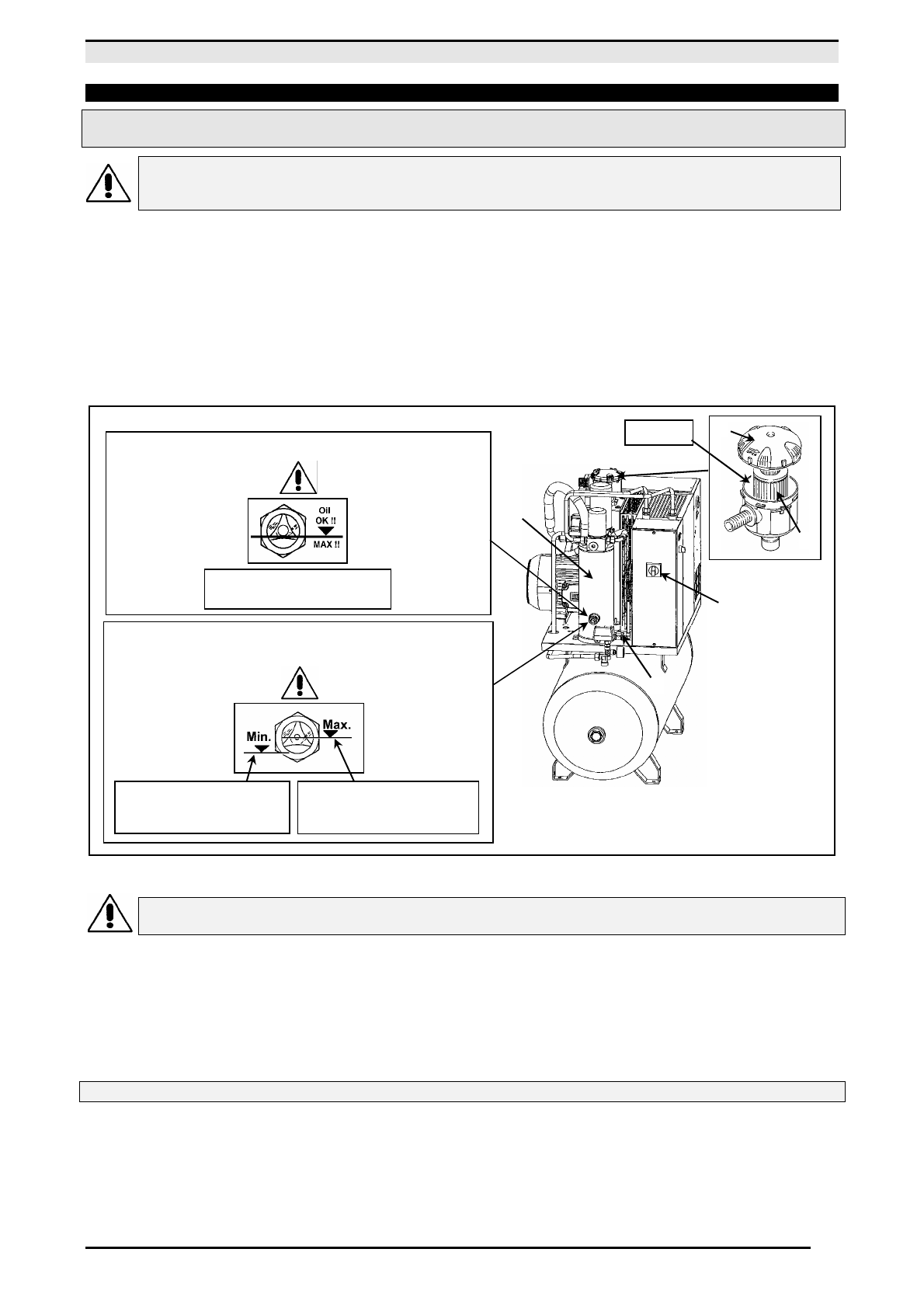 Oil
OK !!
MAX !!

Min.
Max.