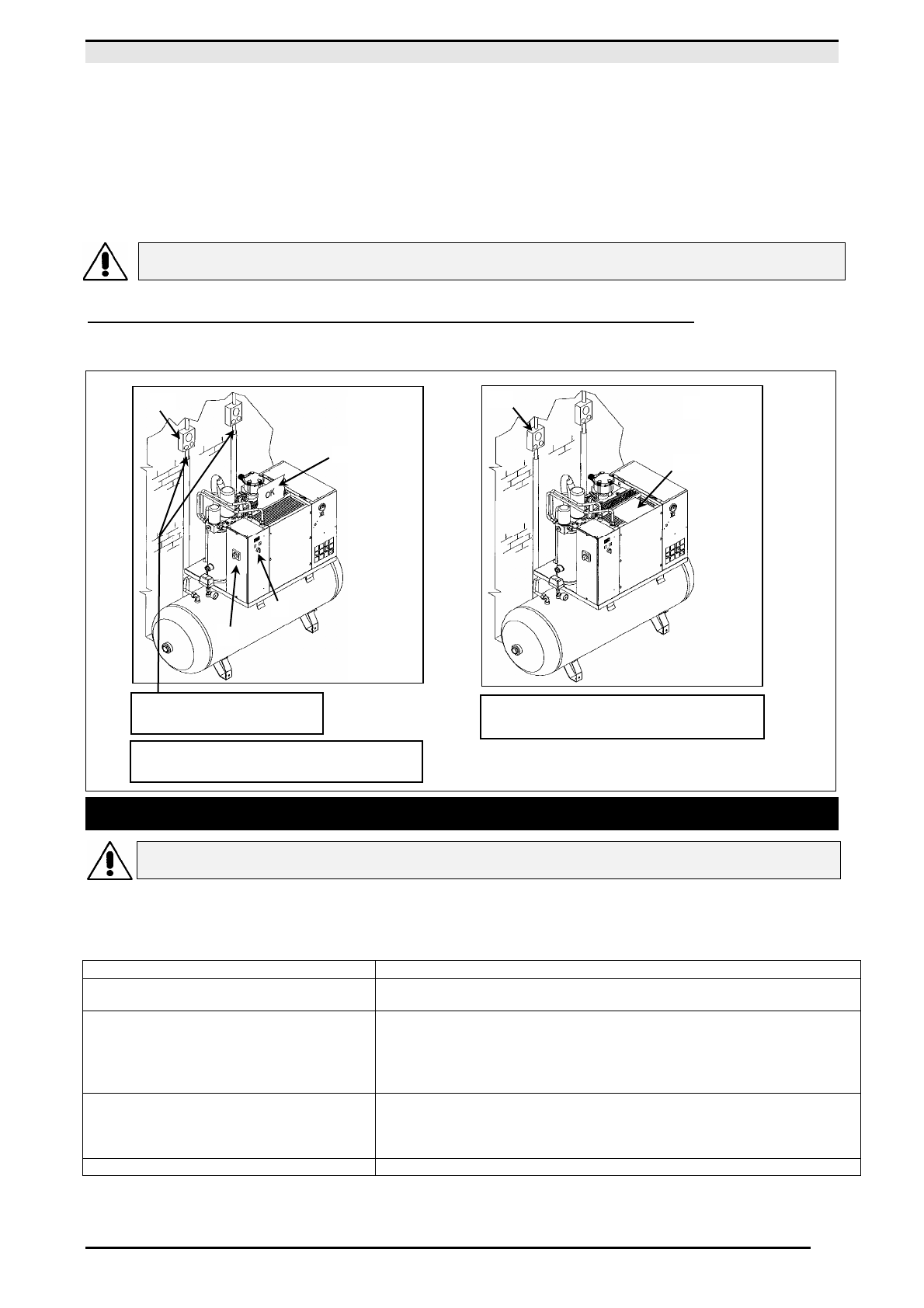 OK