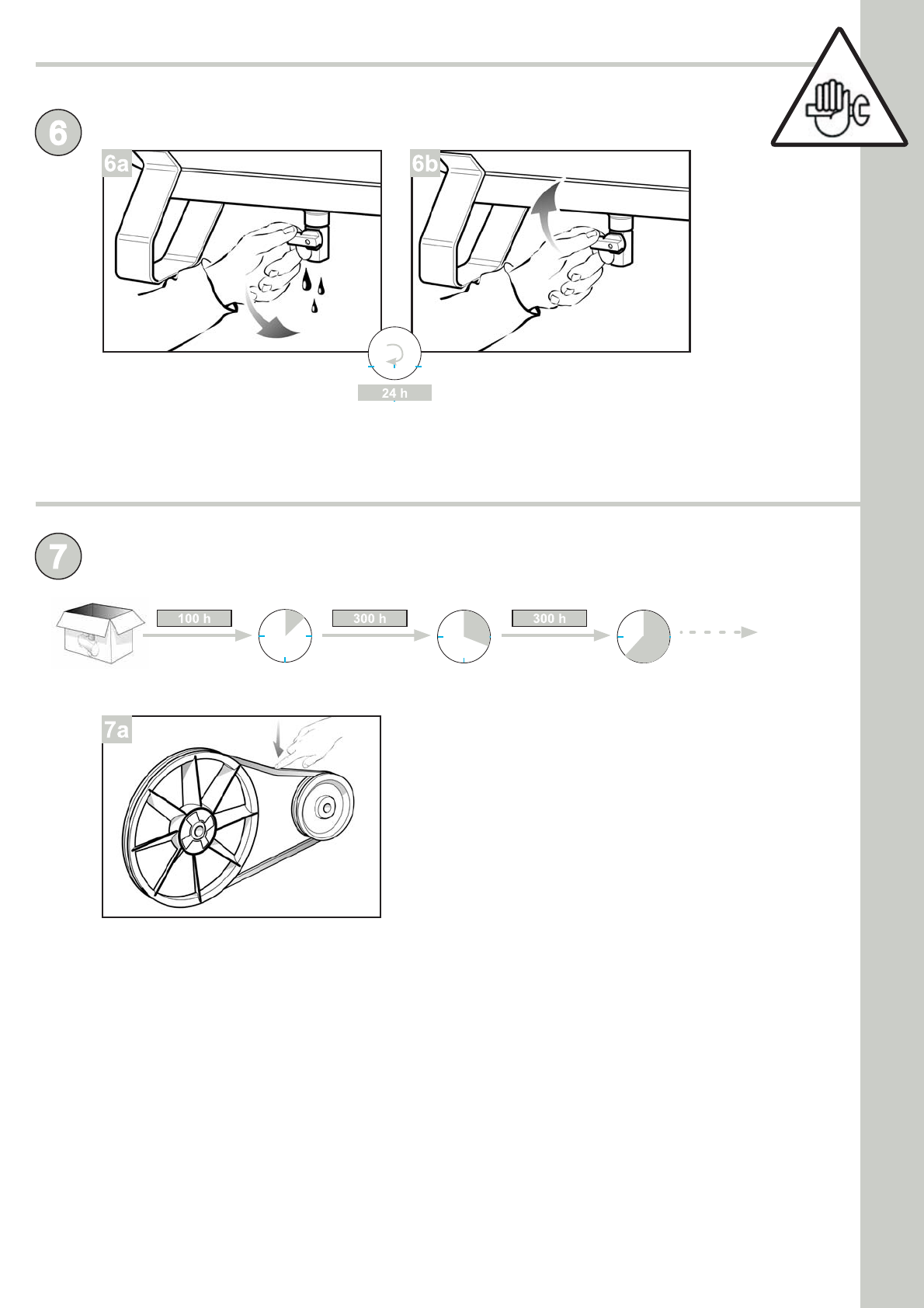 6

6a

6b

24 h

7

100 h

300 h

300 h

7a