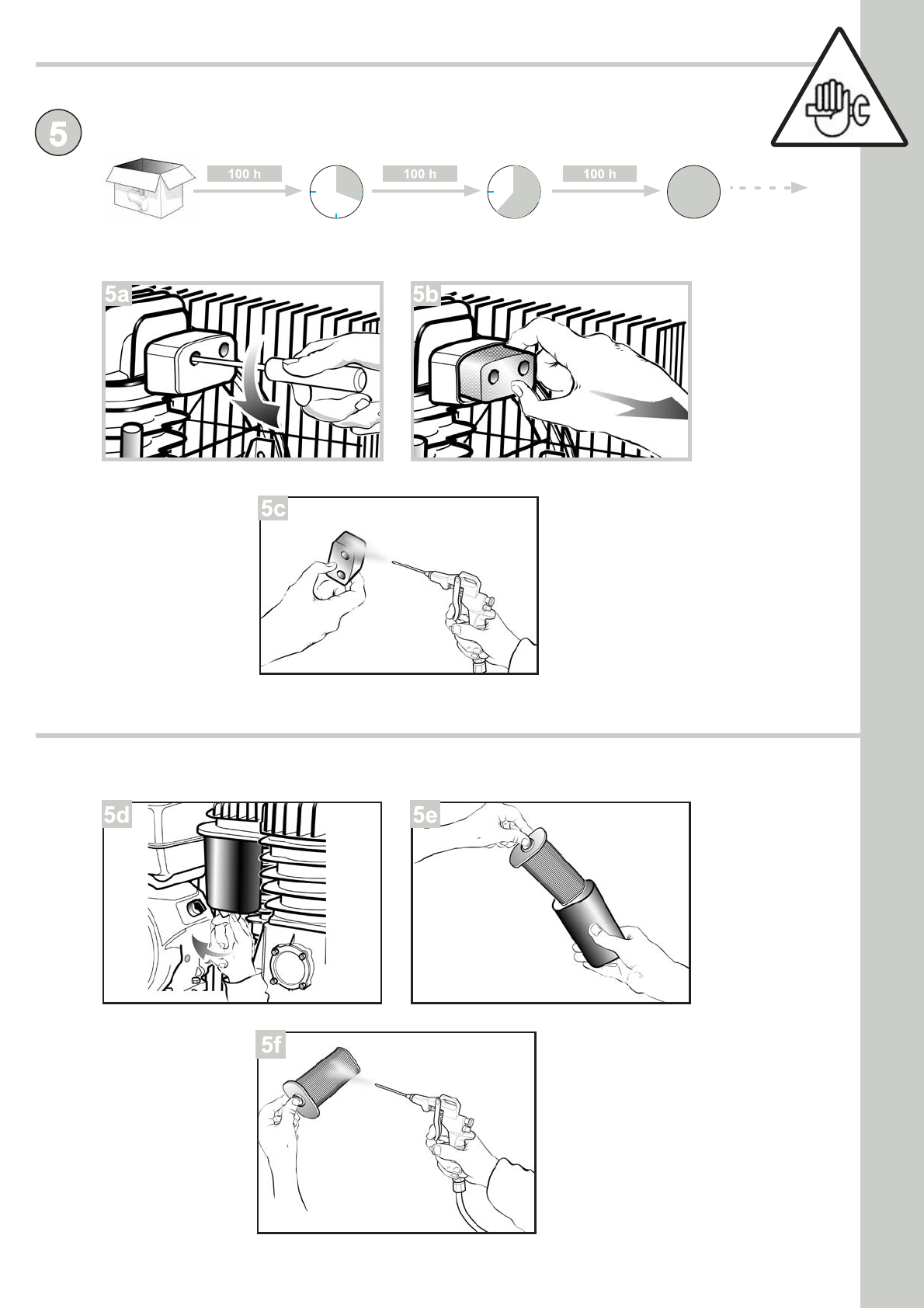 5

100 h

100 h

100 h

5a

5b

5c

5d

5e

5f