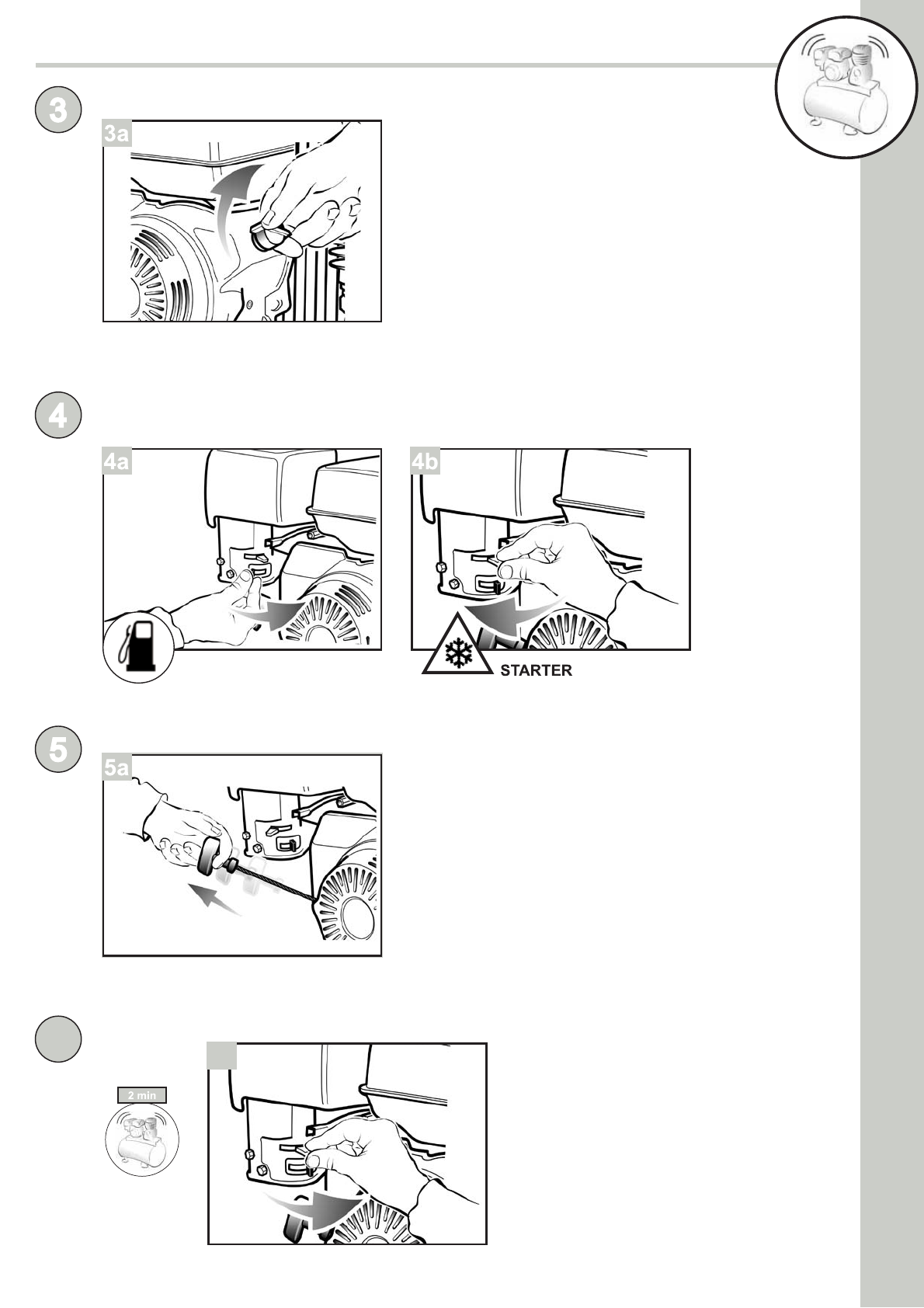 3

3a

4

4a

4b

STARTER

5

5a

2 min