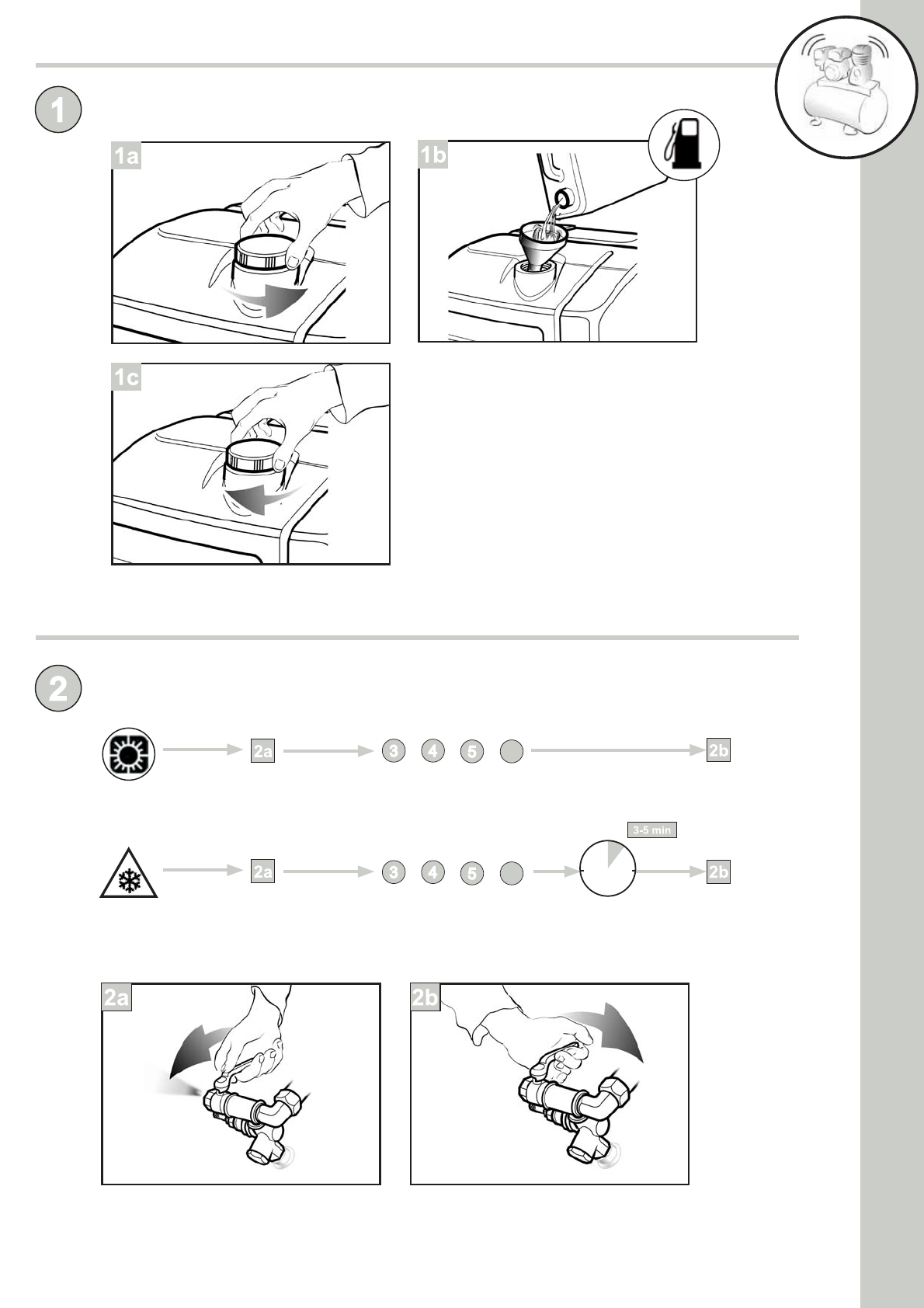 1

1a

1b

1c

2

2a

3 4 5

2b

3-5 min

2a

3 4 5

2b

2a

2b