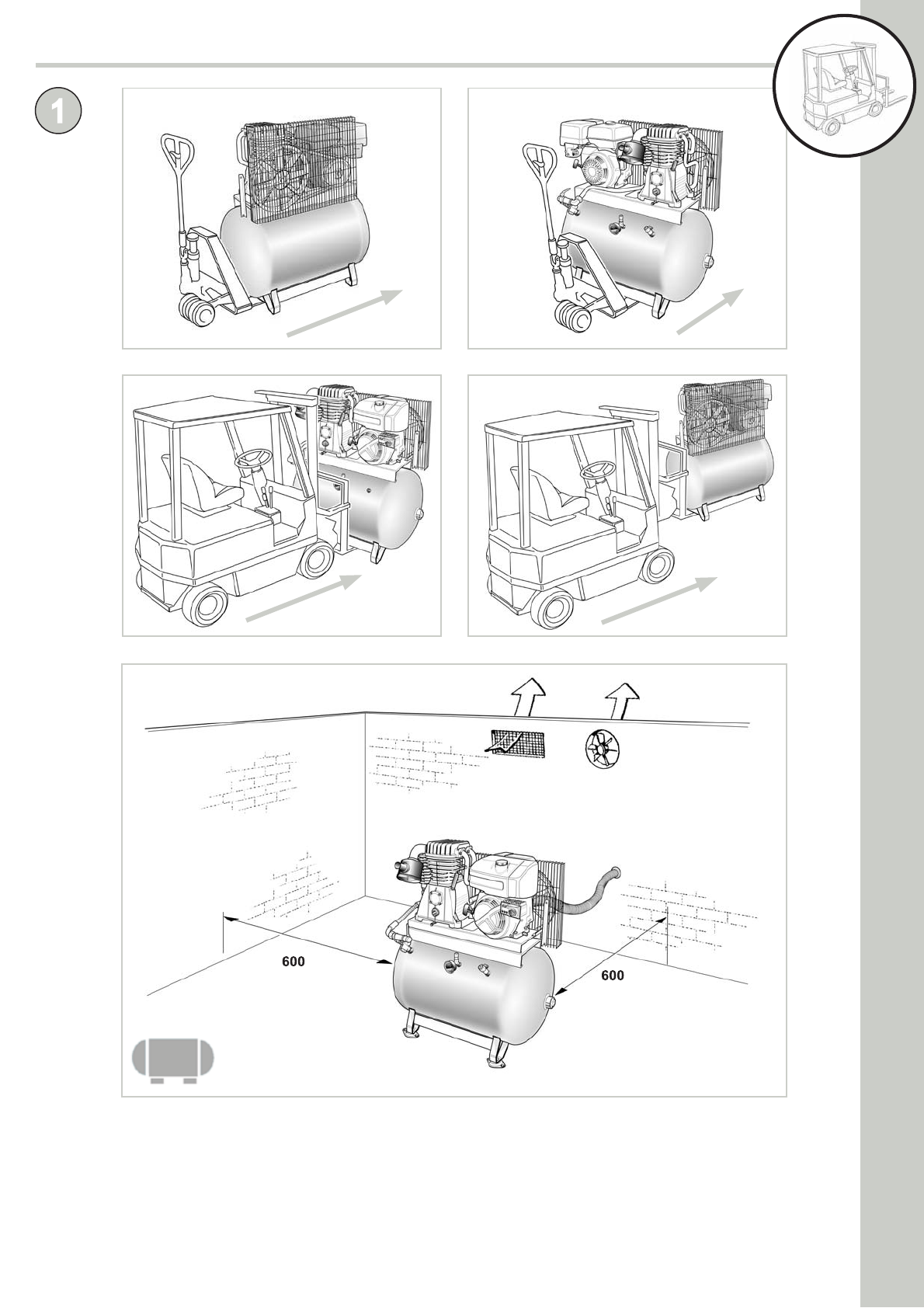 1

600

600