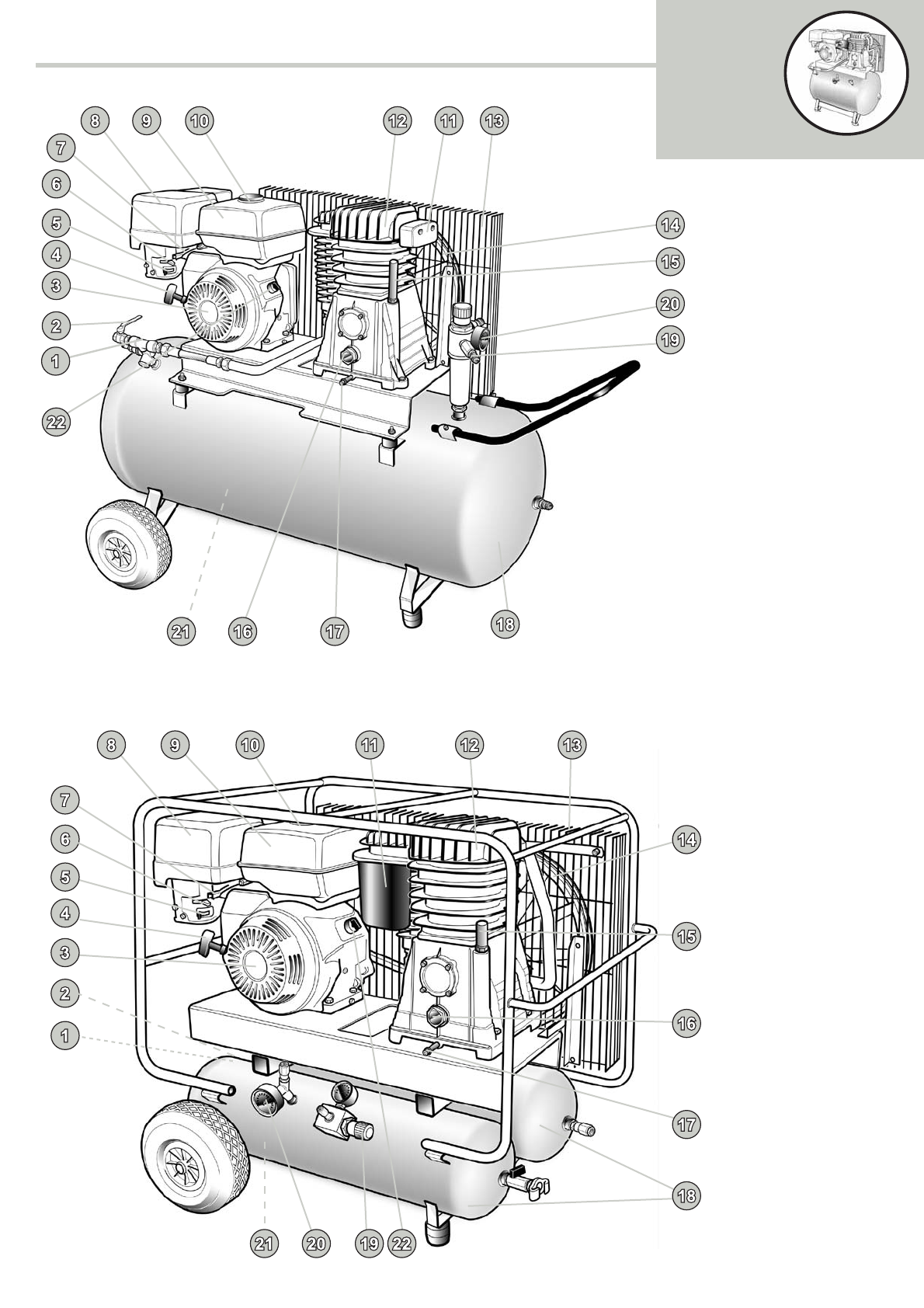 8 9 10 12 11 13
7
6
5
4
3
2
1
22
14
15
20
19
21 16 17 18

8 9 10 11 12 13
7
6
5
4
3
2
1
14
15
16
17
18
21 20 19 22