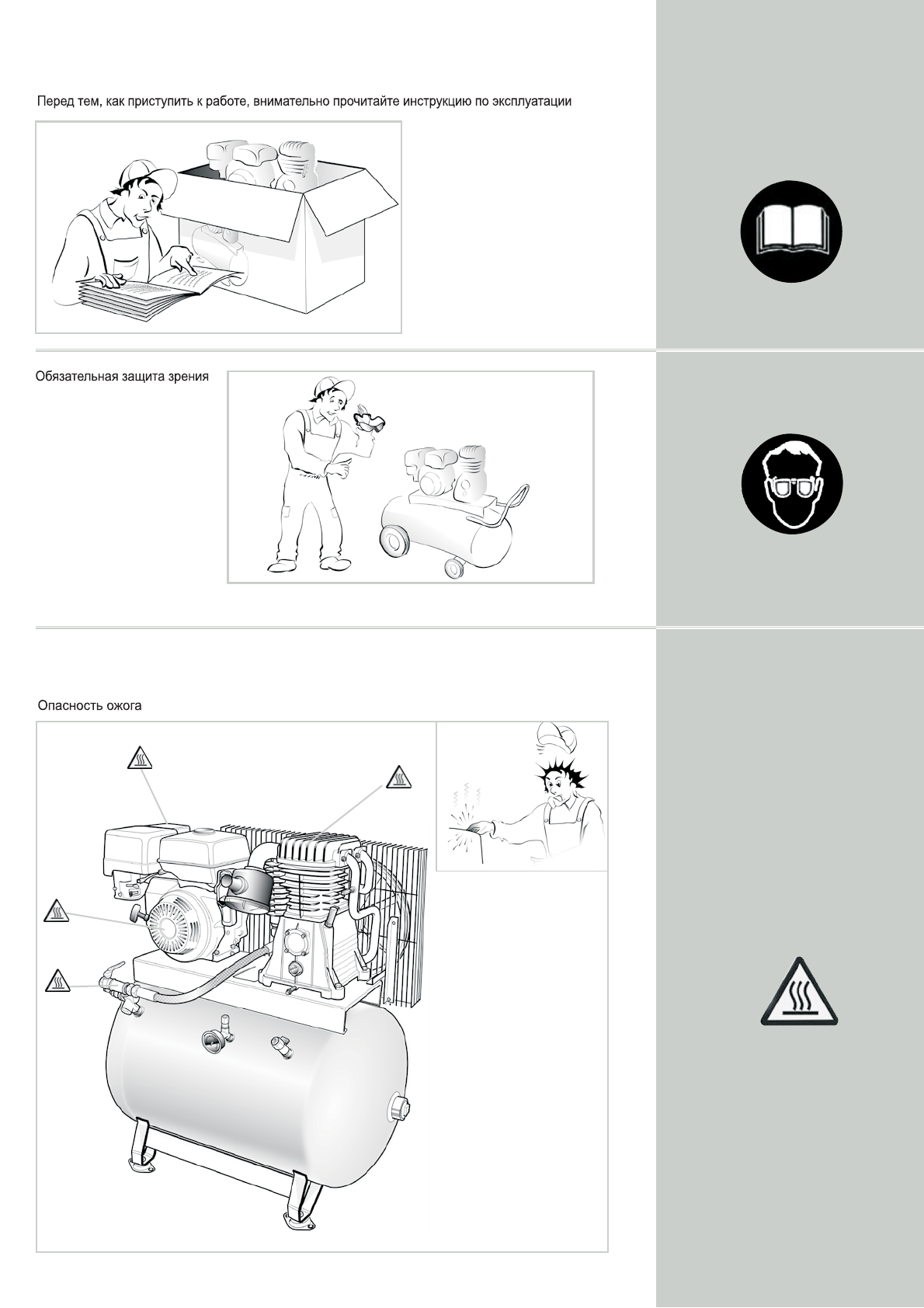 Перед тем, как приступить к работе, внимательно прочитайте инструкцию по эксплуатации

Обязательная защита зрения

Опасность ожога