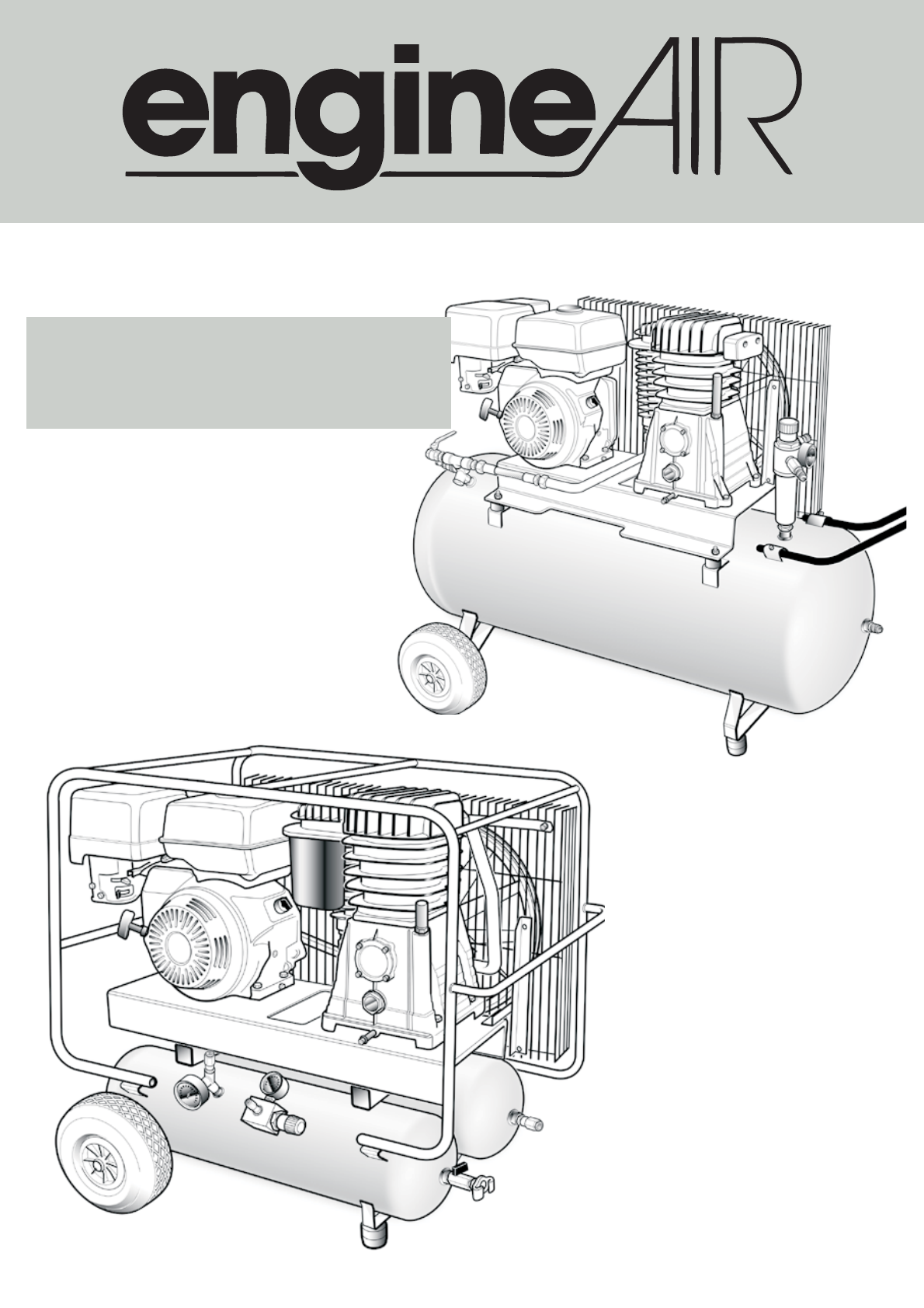 engineAIR