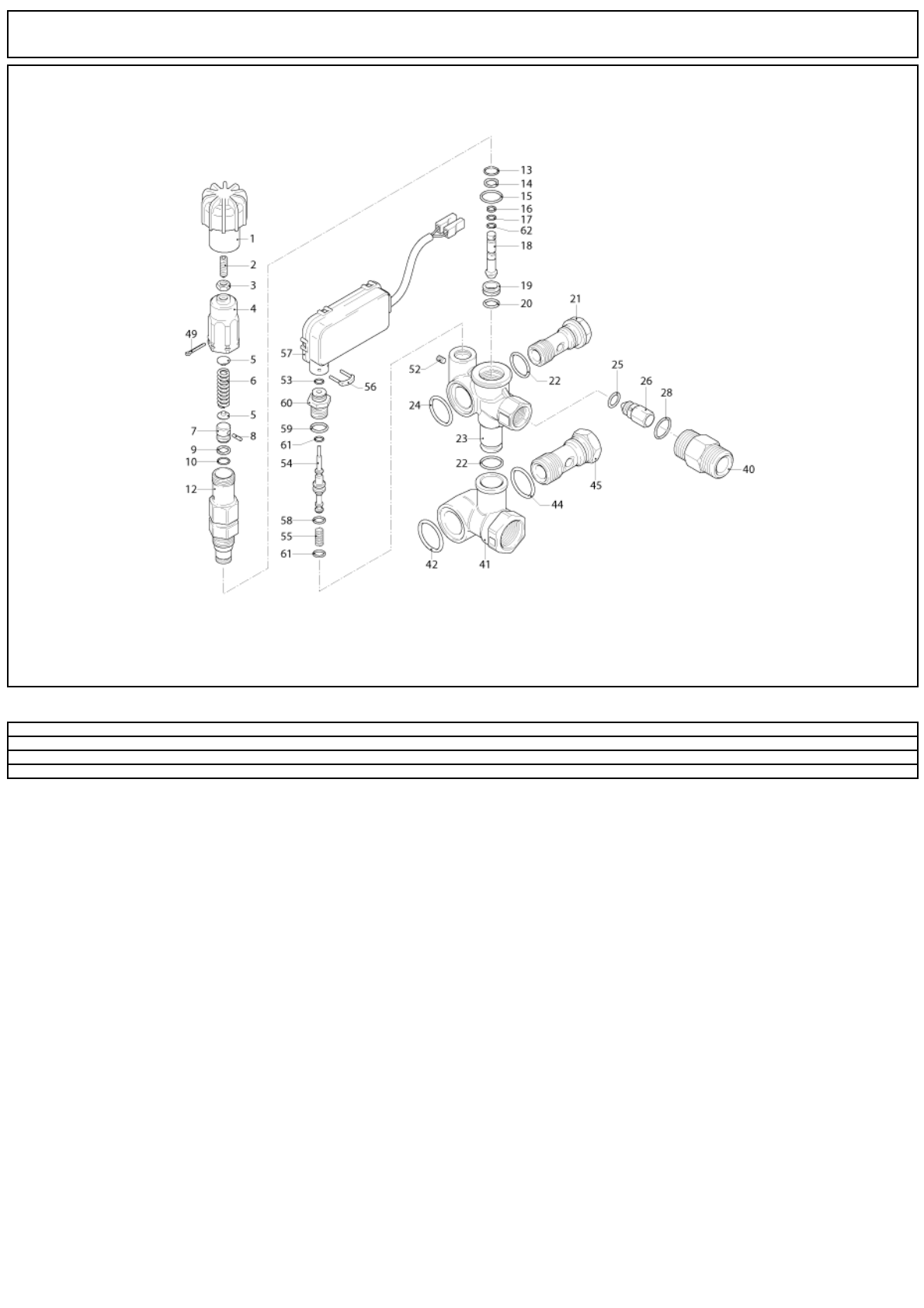 13
14
15
16
17
62
18
19
20
21
1
2
3
4
49
5
6
5
7
8
9
10
12
57
53
56
60
59
61
54
58
55
61
52
22
24
23
22
25
26
28
40
45
44
42
41