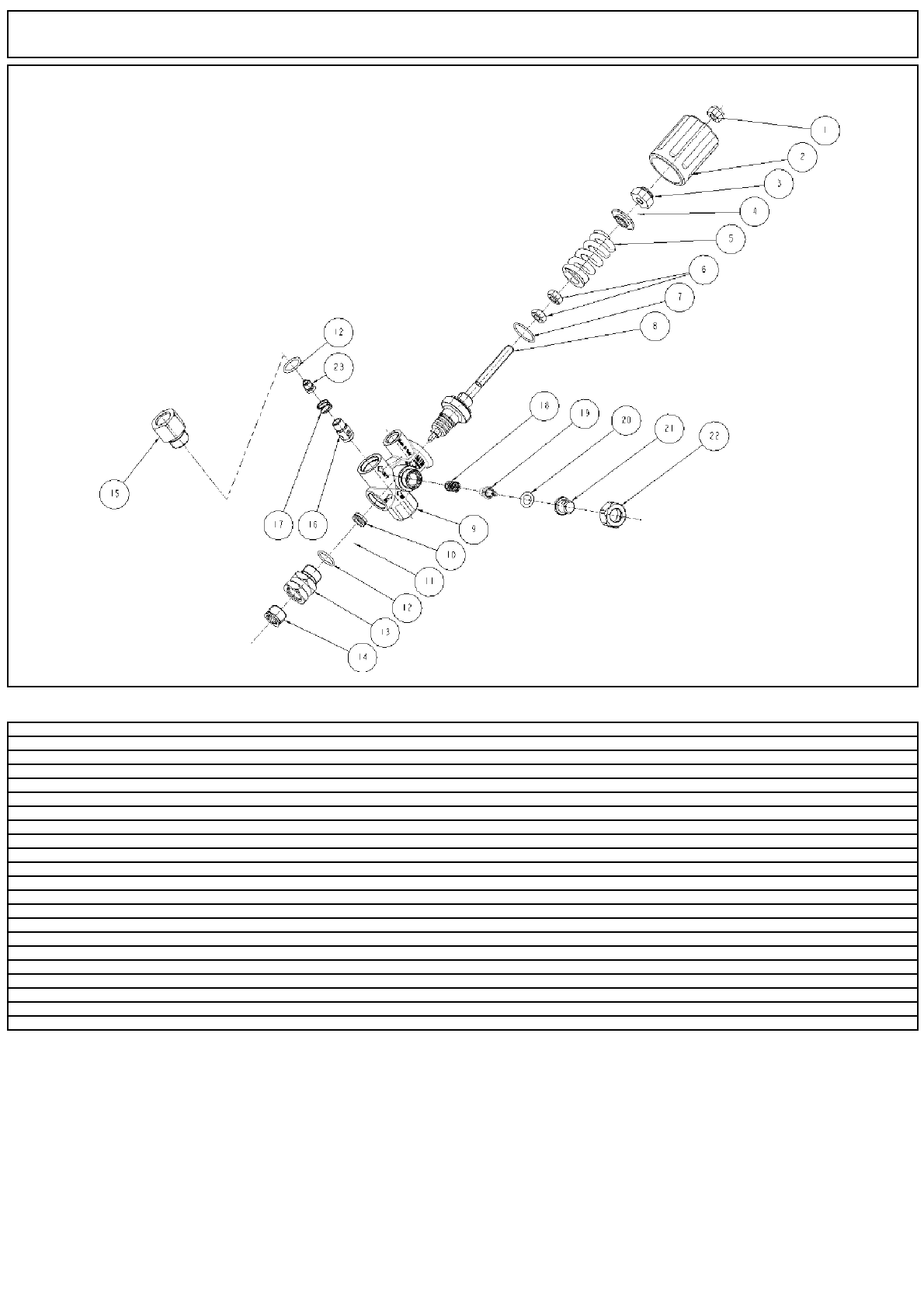 1
2
3
4
5
6
7
8
12
23
18
19
20
21
22
15
17
16
9
10
11
12
13
14