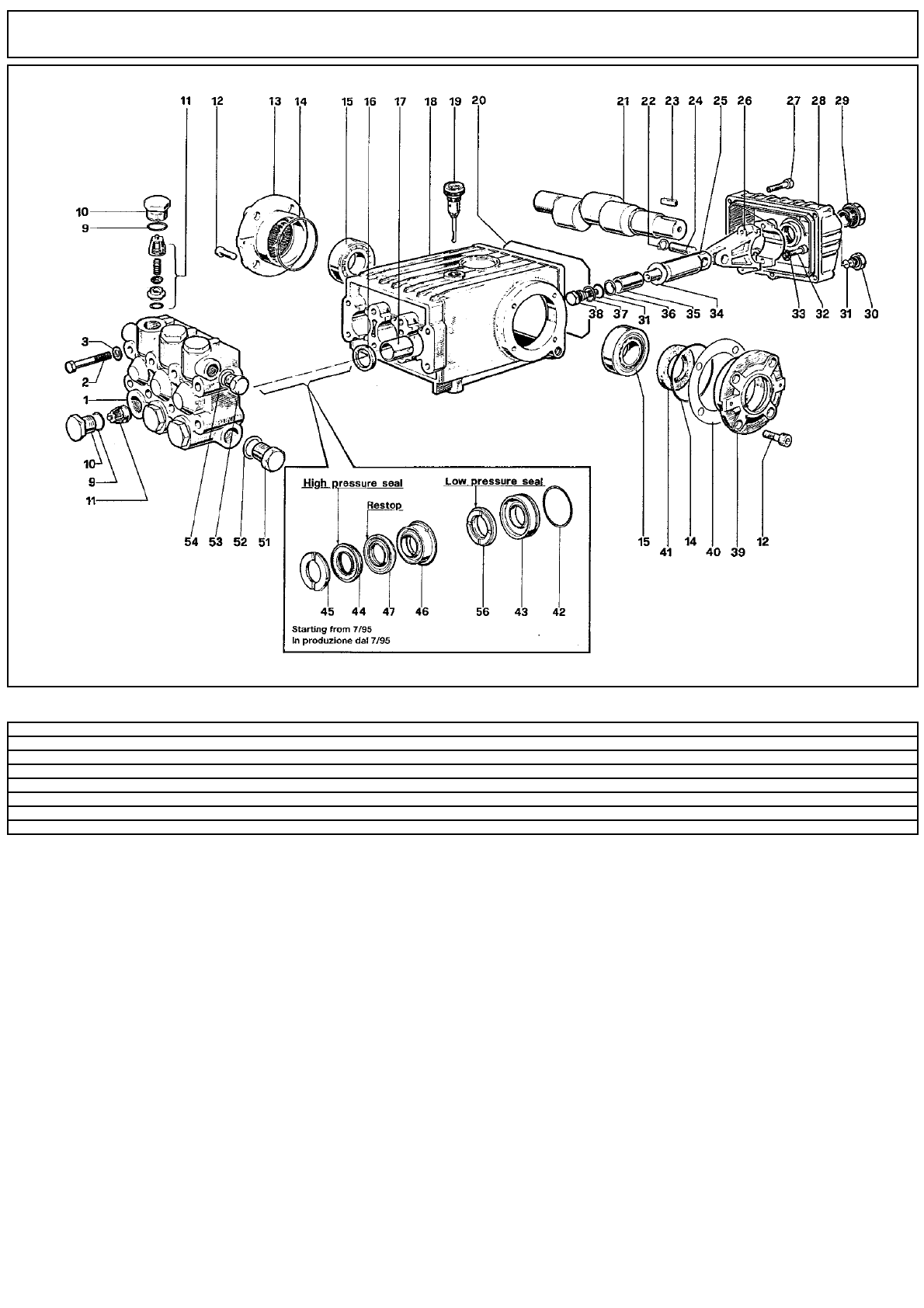 11 12 13 14 15 16 17 18 19 20 21 22 23 24 25 26 27 28 29

10
9
3
2
1
10
9
11

54 53 52 51

38 37 31 36 35 34

33 32 31 30

15 41 14 40 39 12

High pressure seal
Restop
Low pressure seal

45 44 47 46 56 43 42

Starting from 7/95
In produzione dal 7/95