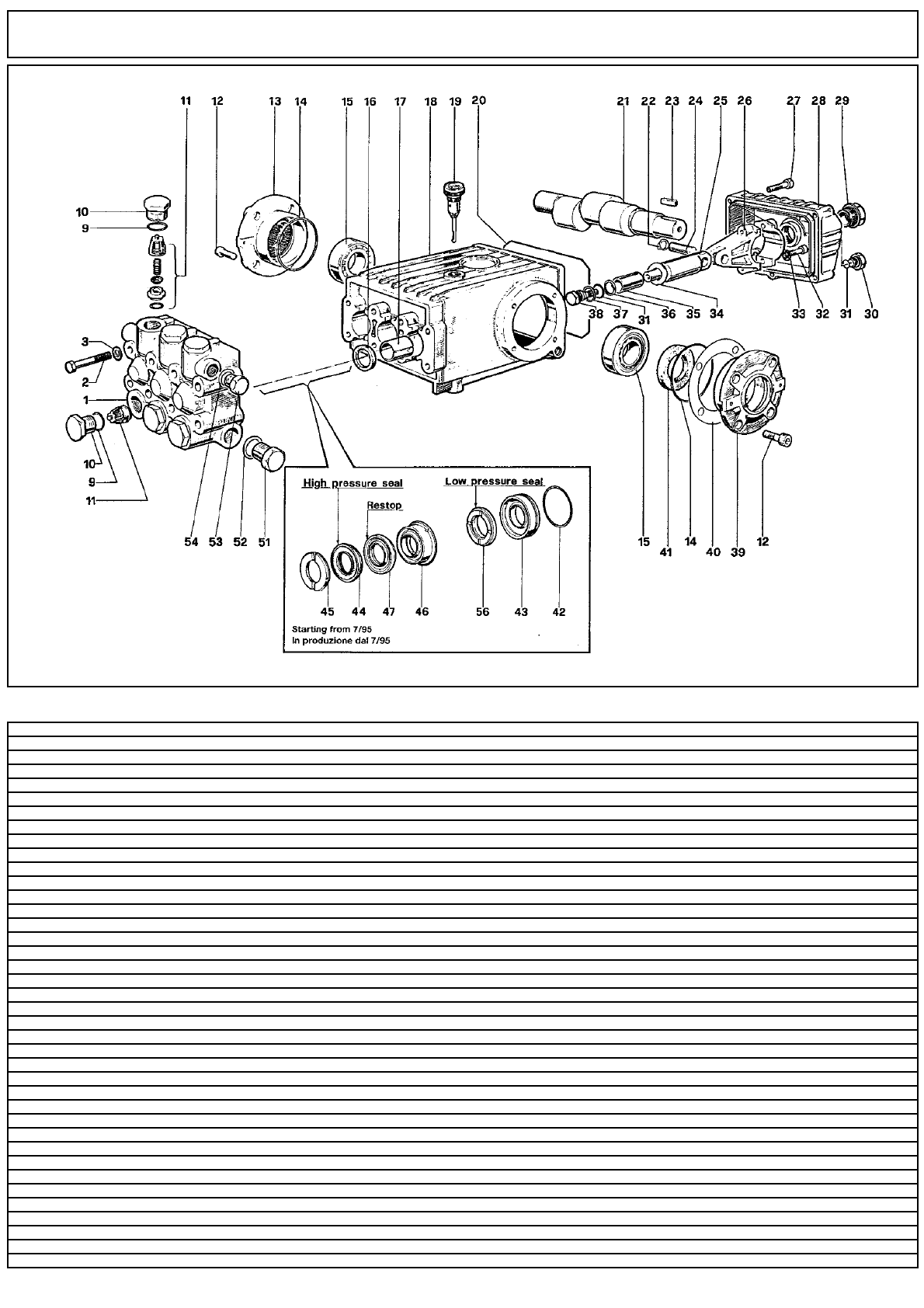 11 12 13 14 15 16 17 18 19 20 21 22 23 24 25 26 27 28 29

10
9
3
2
1
10
9
11

54 53 52 51

38 37 31 36 35 34 33 32 31 30

15 41 14 40 39 12

High pressure seal
Restop
Low pressure seal

45 44 47 46 56 43 42

Starting from 7/95
In produzione dal 7/95