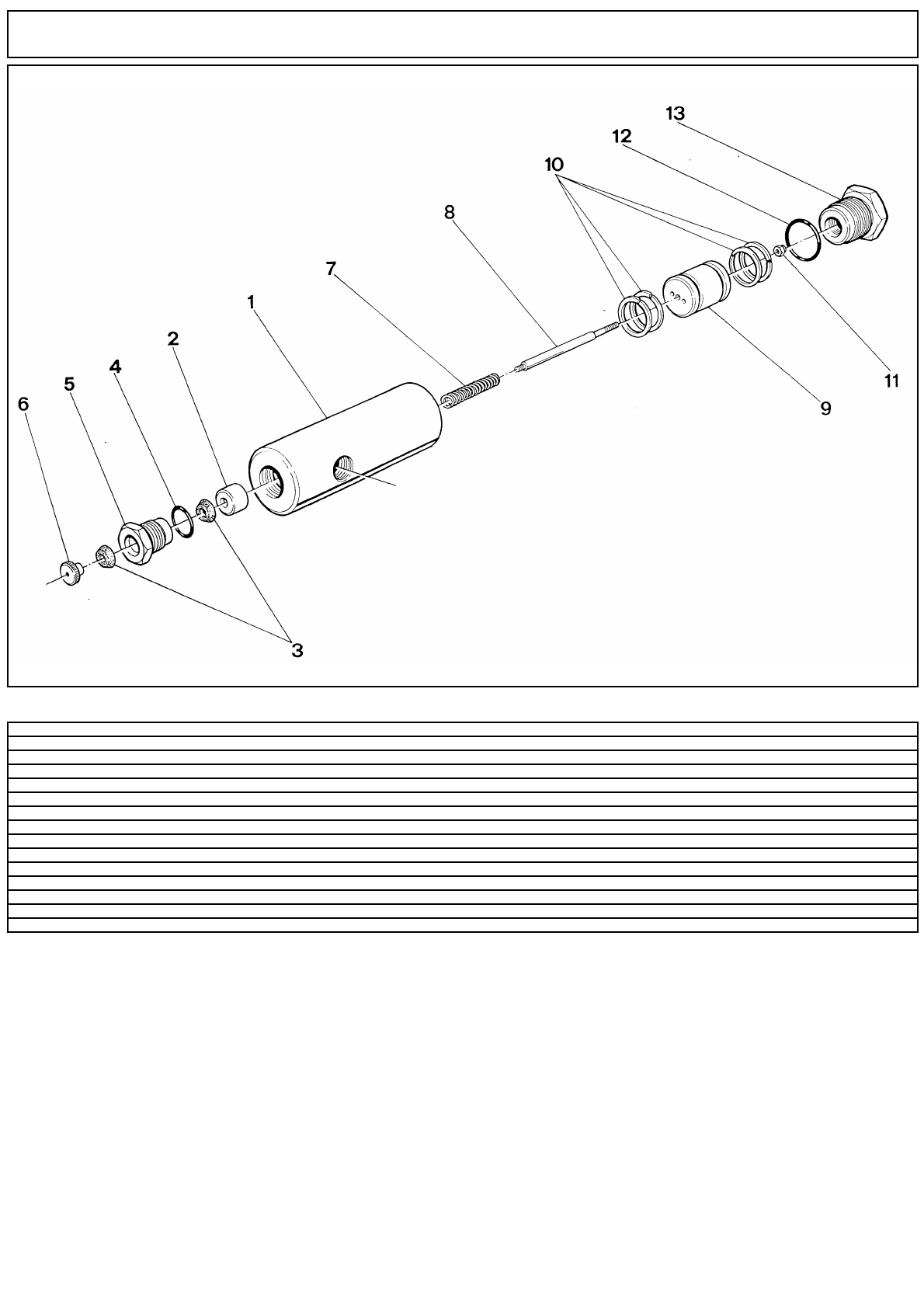 13
12
10
8
7
1
2
4
5
6
11
9
3