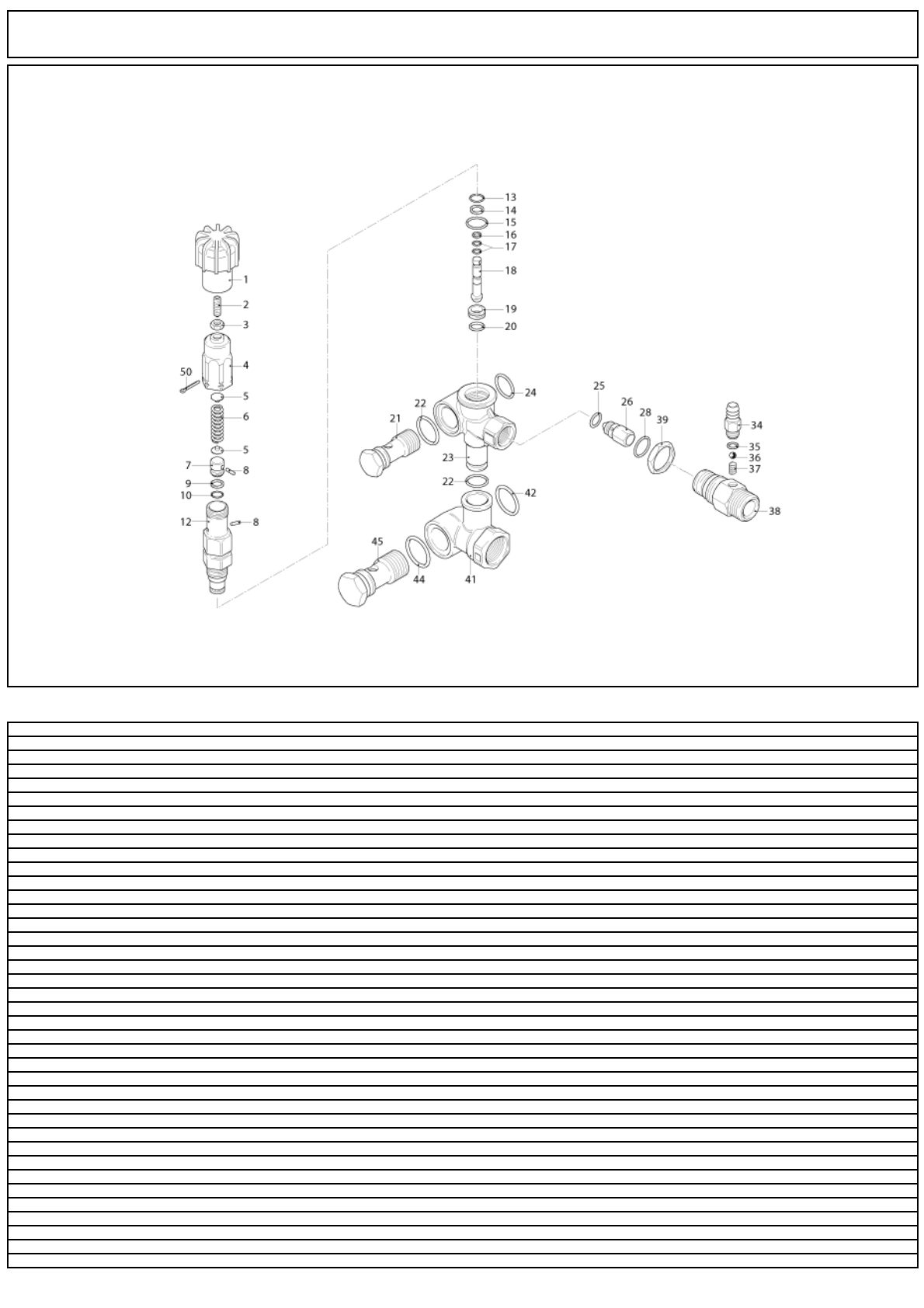 13
14
15
16
17
18
19
20
1
2
3
4
50
5
6
5
7
8
9
10
12
8
24
22
21
23
22
42
45
44
41
25
26
28
39
34
35
36
37
38