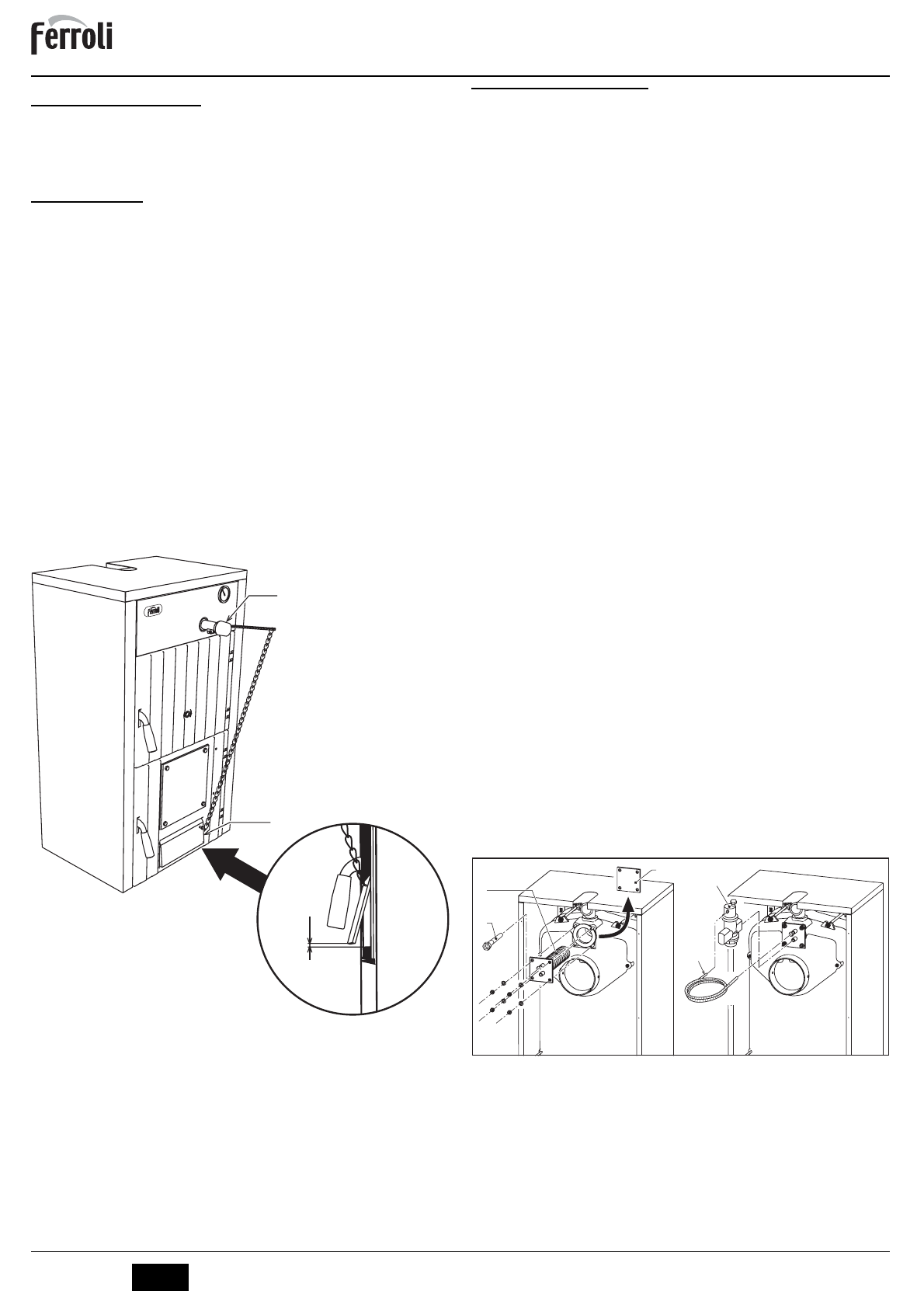 ferroli