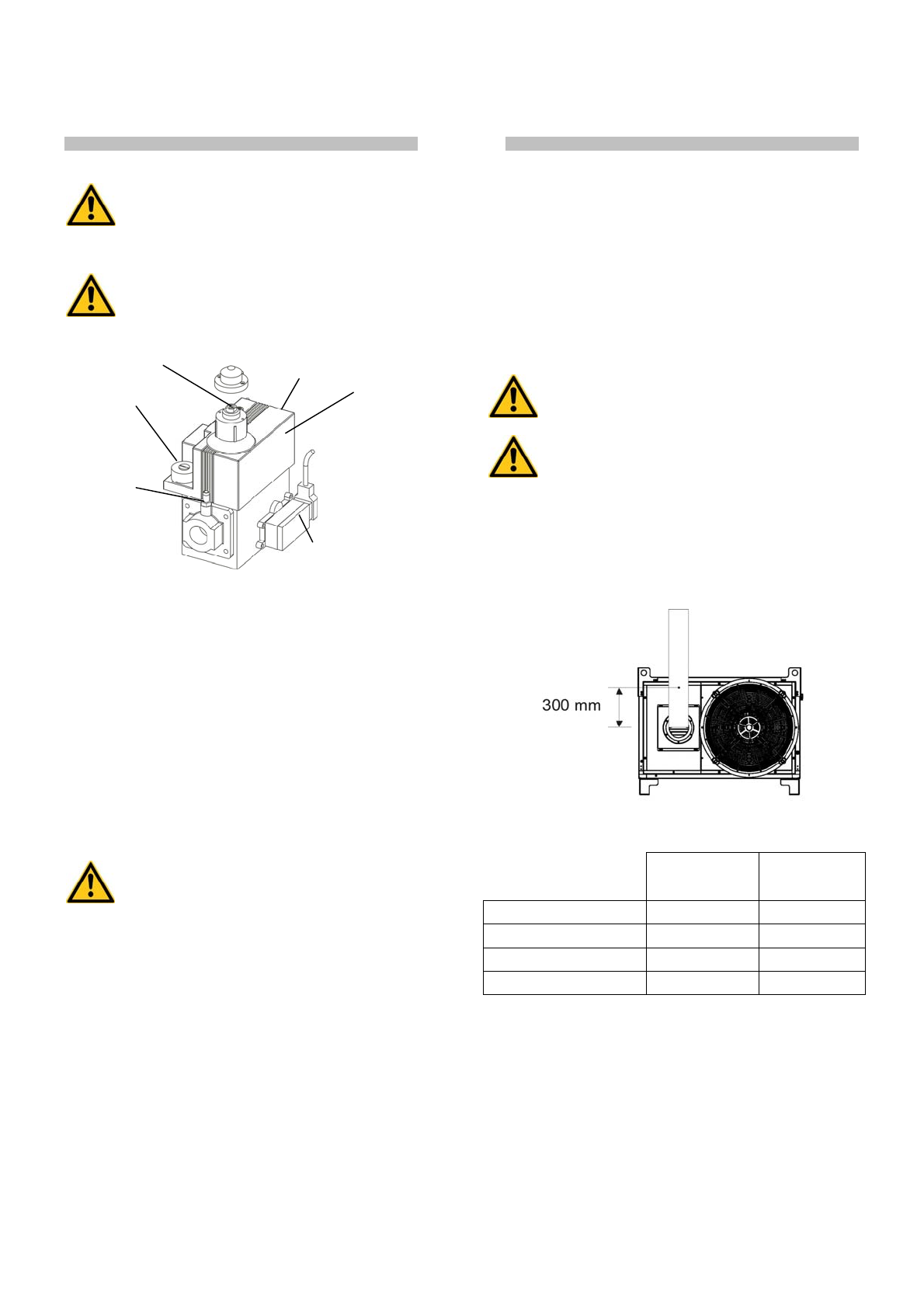 300 mm