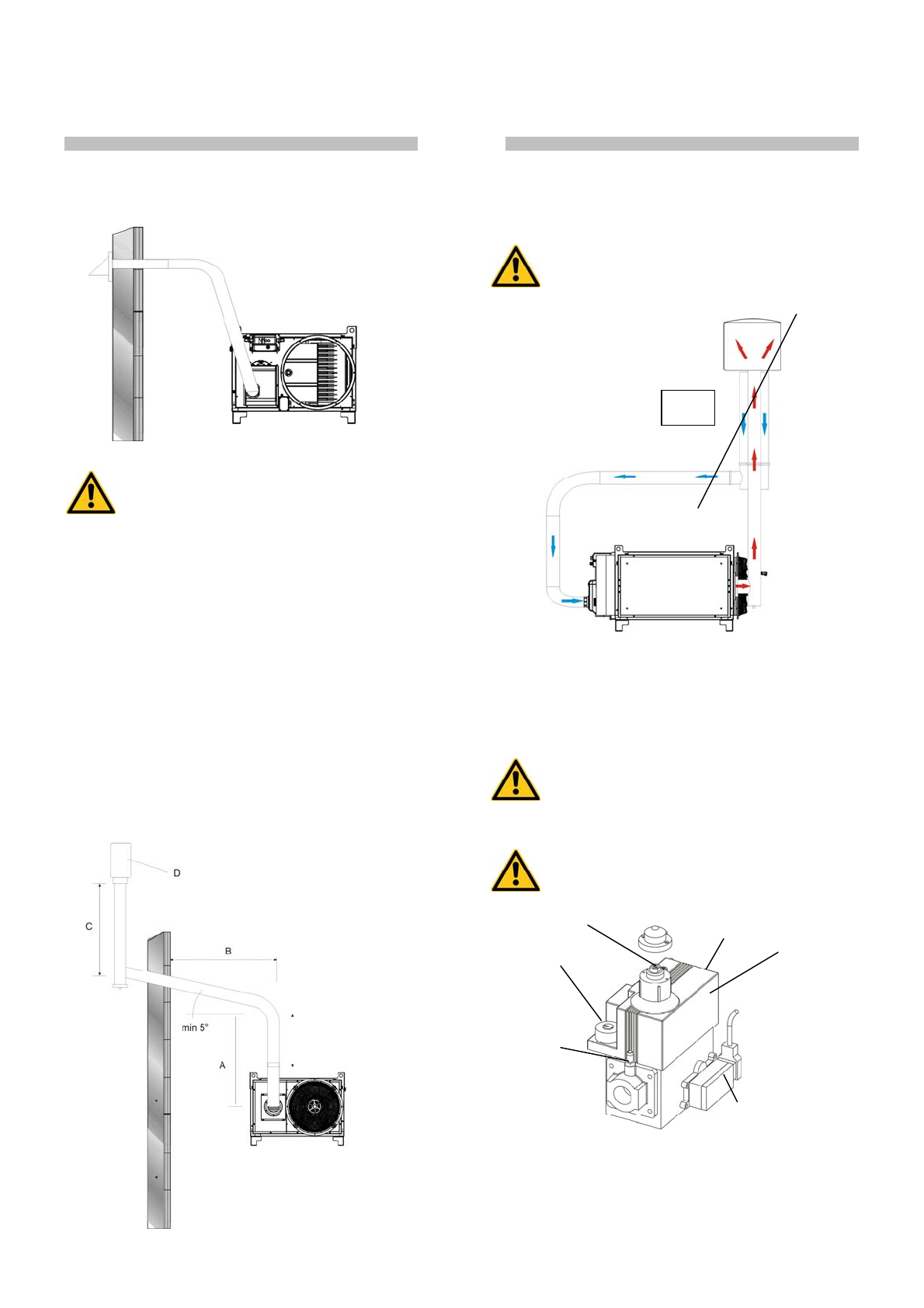 D

C

B

min 5°

A