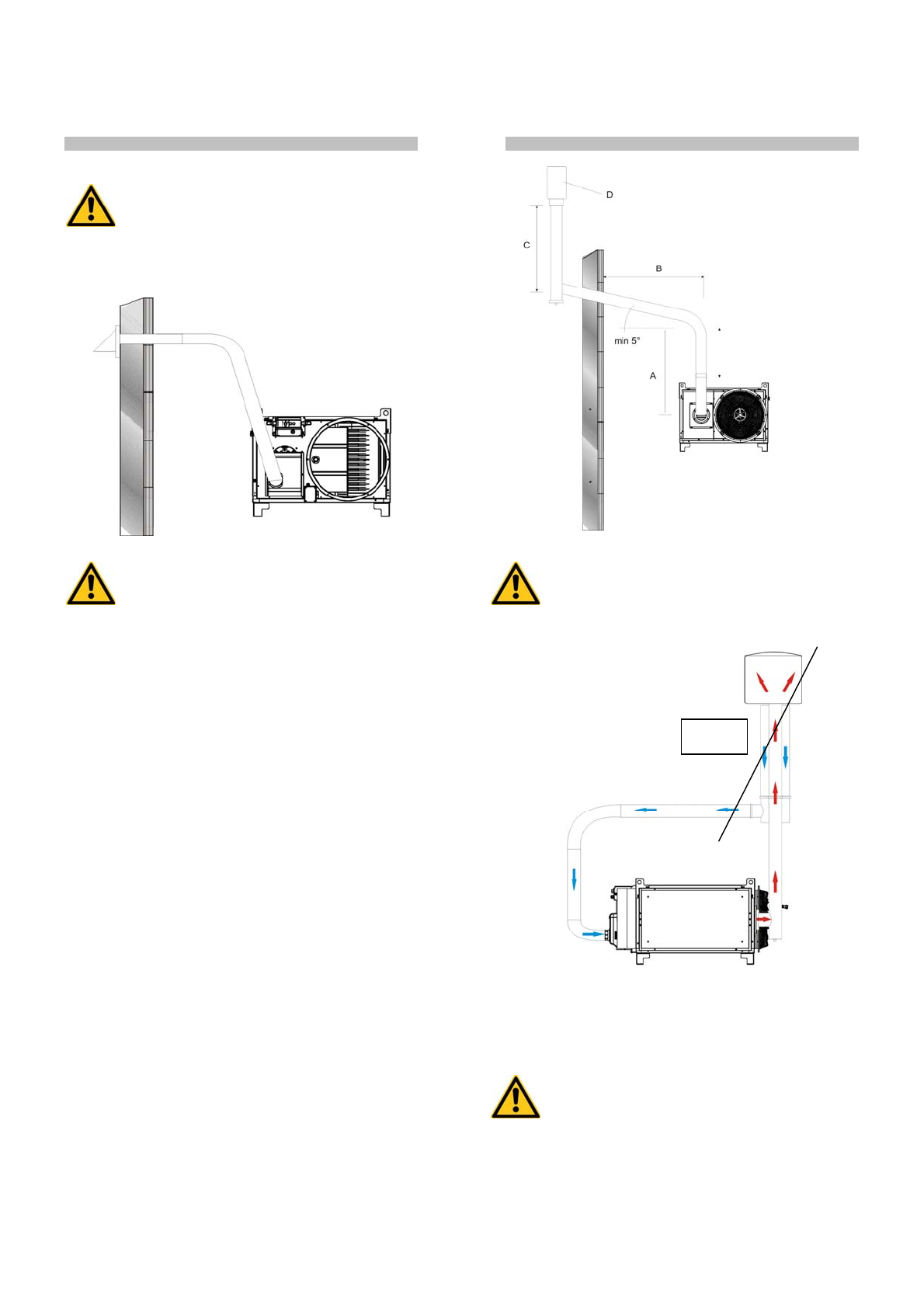 D

C

B

min 5°

A