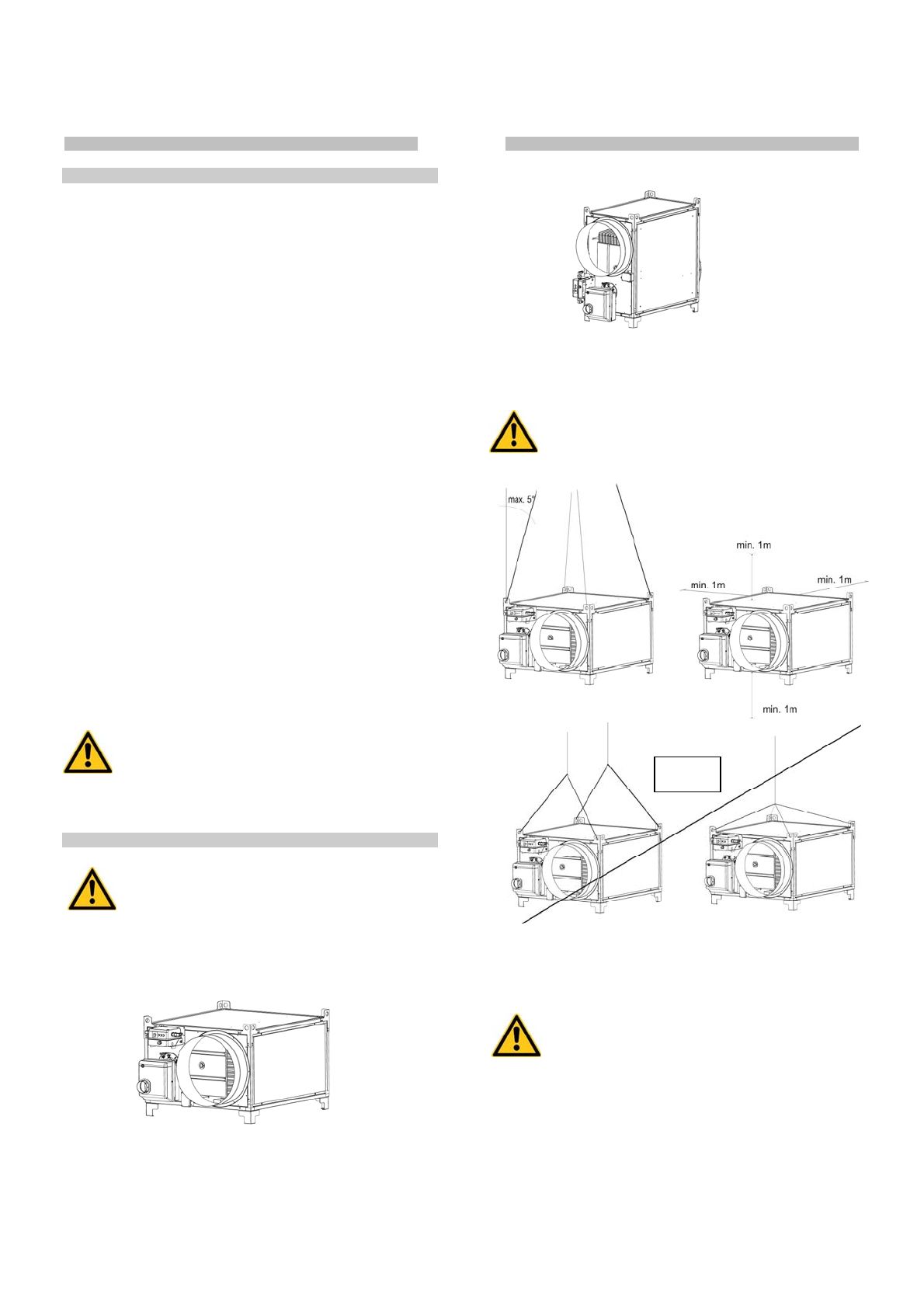 max. 5°

min. 1m

min. 1m

min. 1m

min. 1m