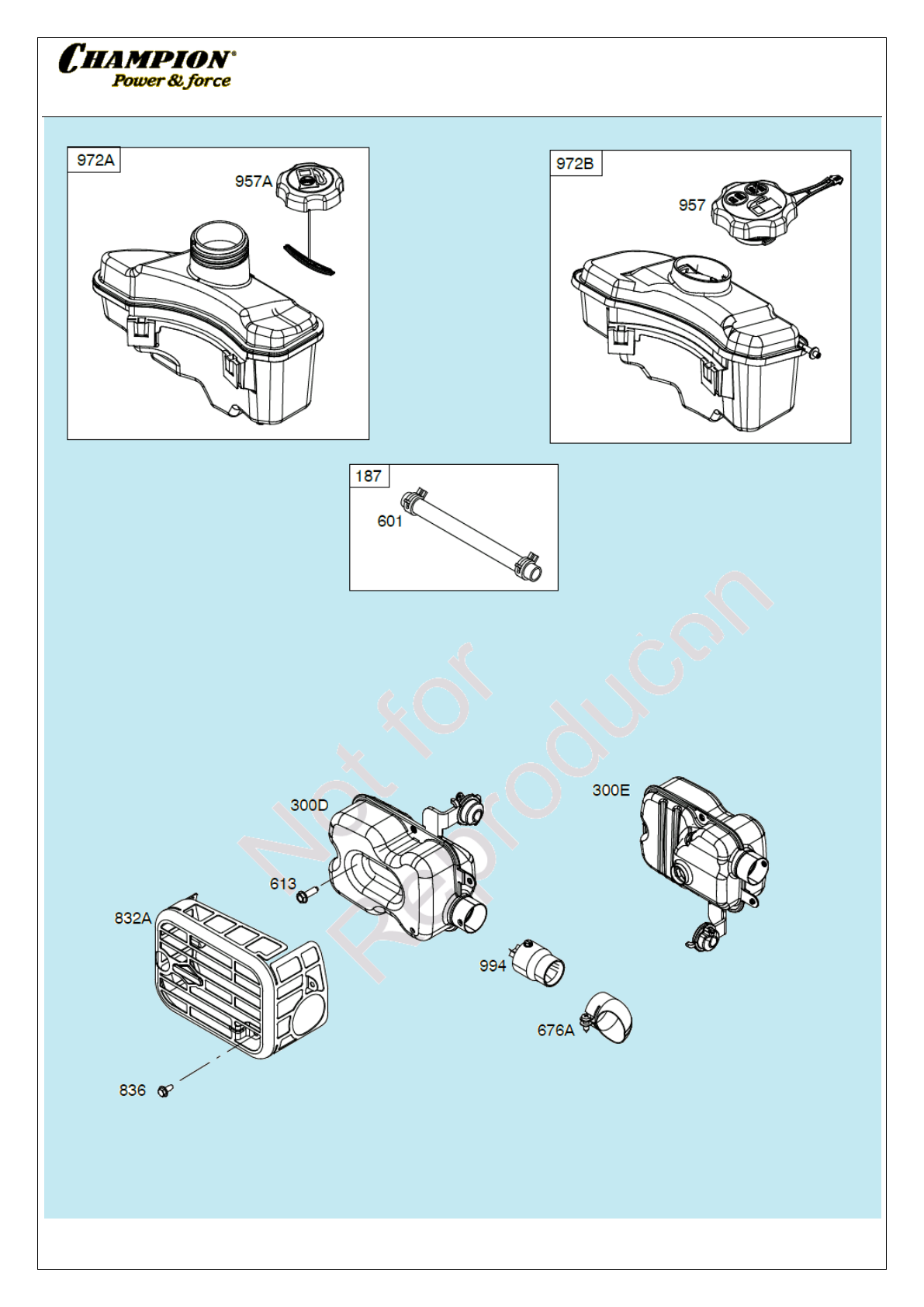 CHAMPION®
Power & force

972A
957A

972B
957

187
601

Not for Reproducon

300D
300E
613
832A
994
676A
836