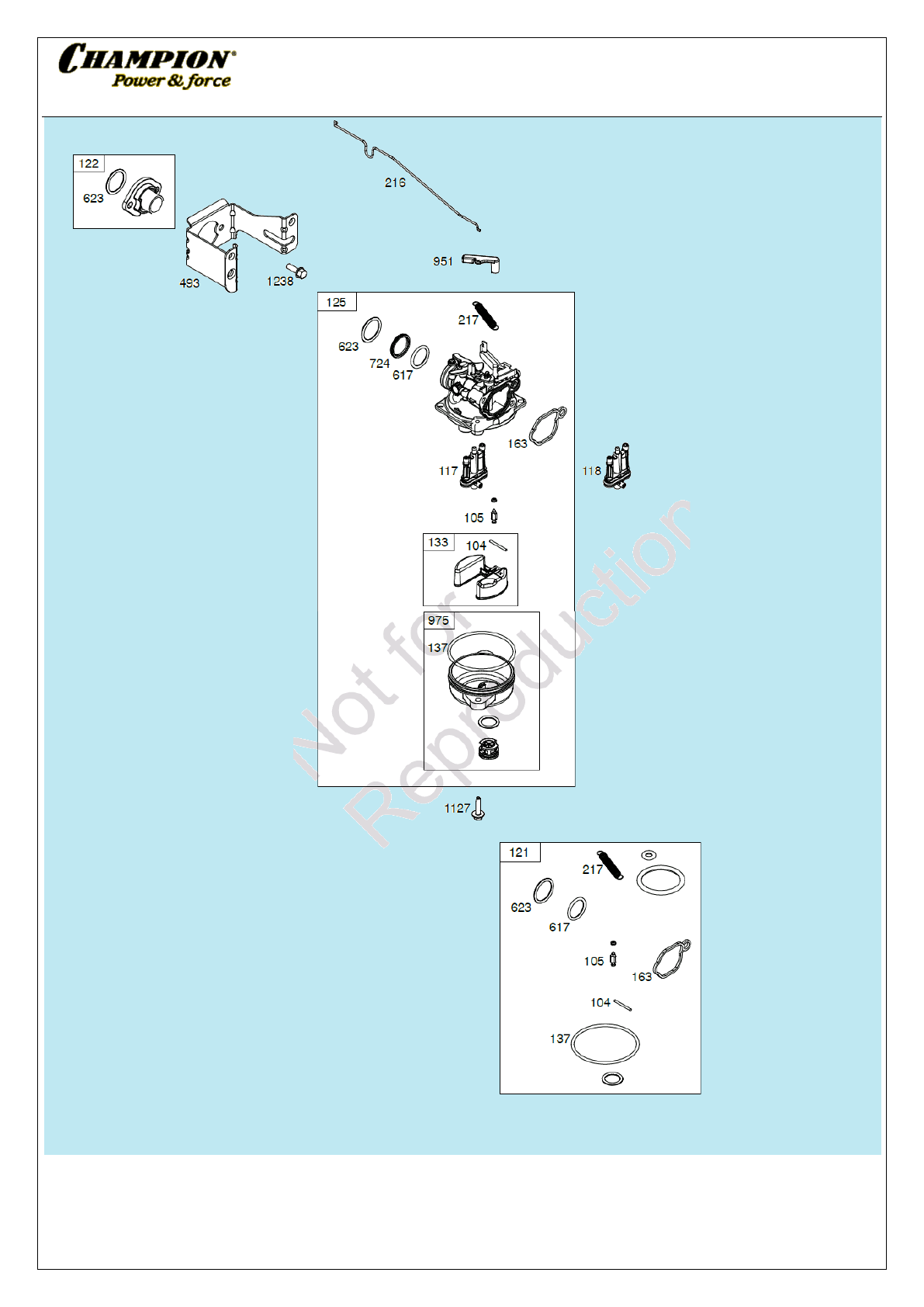 CHAMPION®
Power & force

122
623

216

493
1238

951

125
217
623
724
617
163
117
118
105
133
104
975
137

Not for Reproduction

1127

121
217
623
617
105
163
104
137