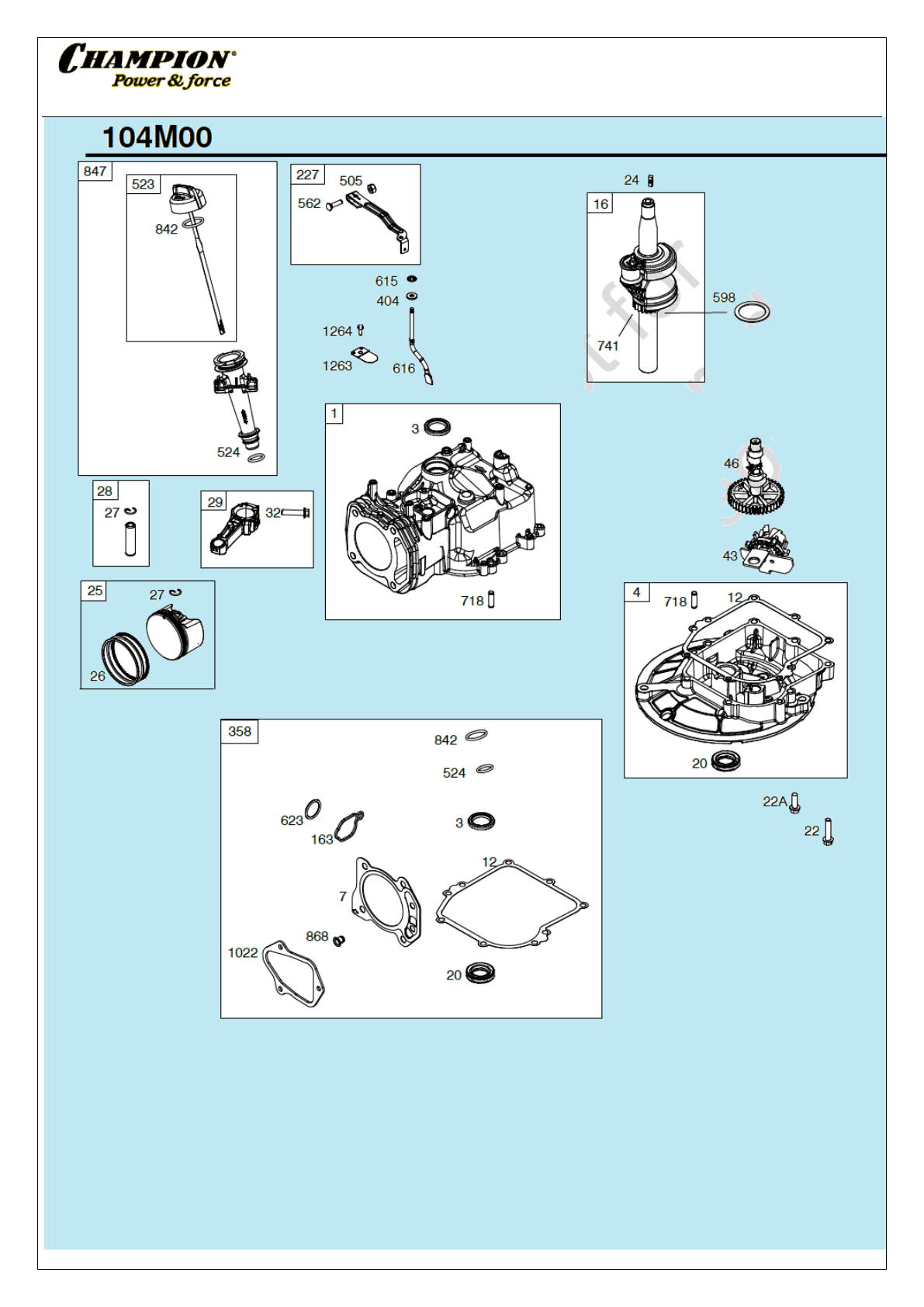 CHAMPION®
Power & force

104M00

847
523
842
524

227
505
562

615
404
1264
1263
616

24
16
598
741

1
3
718

46
43

28
27

29
32

25
27
26

4
718
12
20

22A
22

358
842
524
623
163
3
12
7
868
1022
20