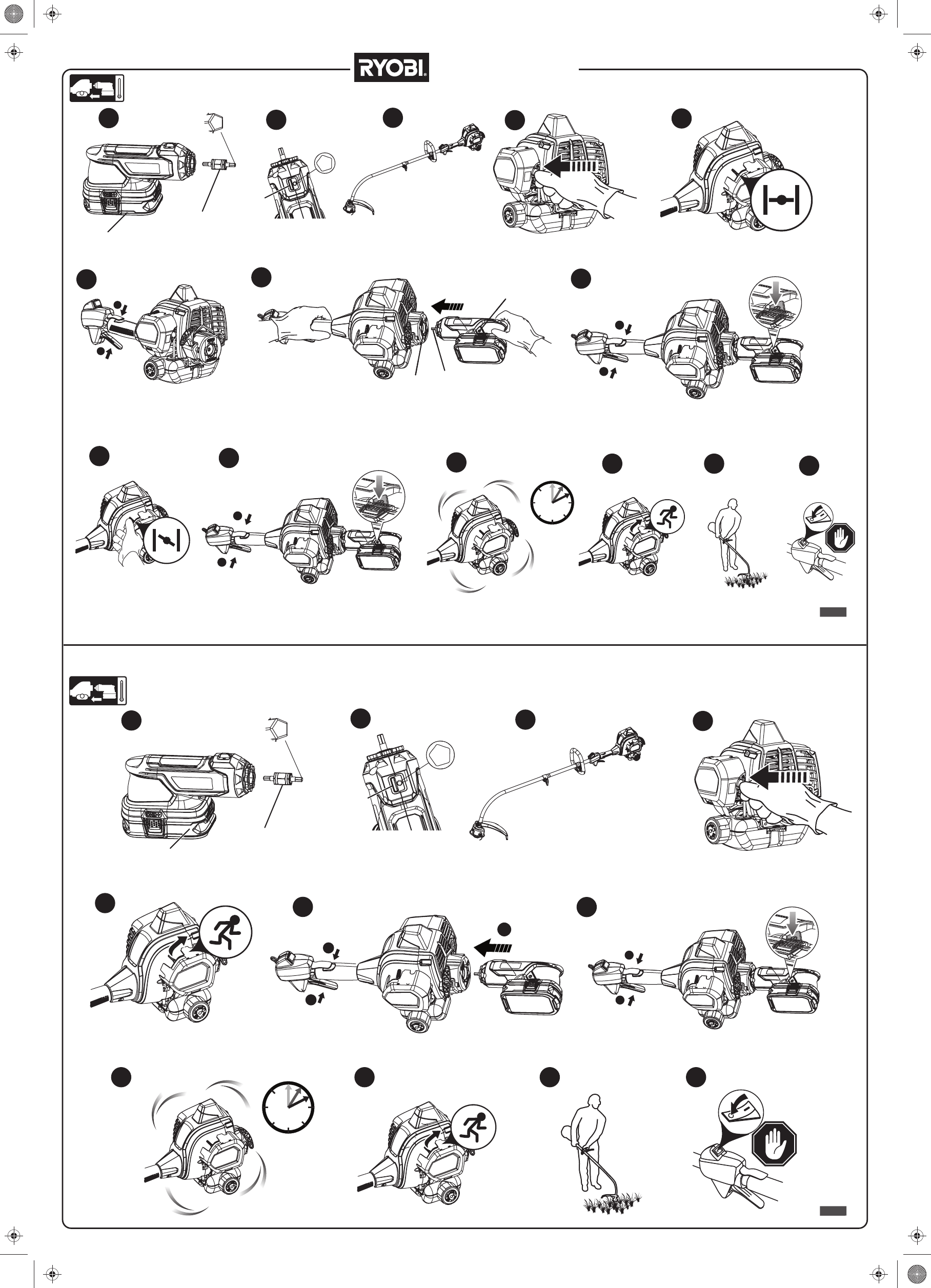 RYOBI