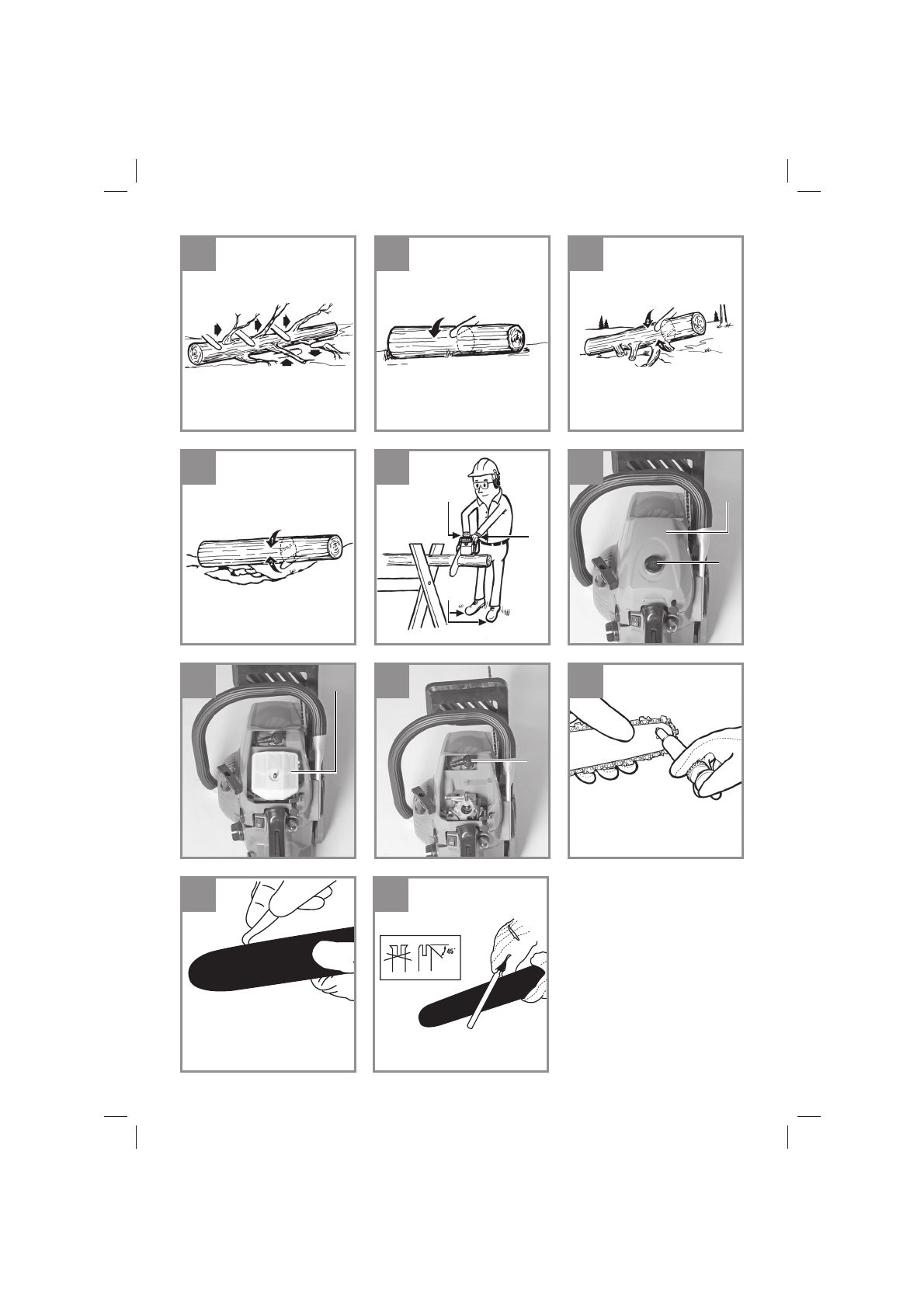 45°