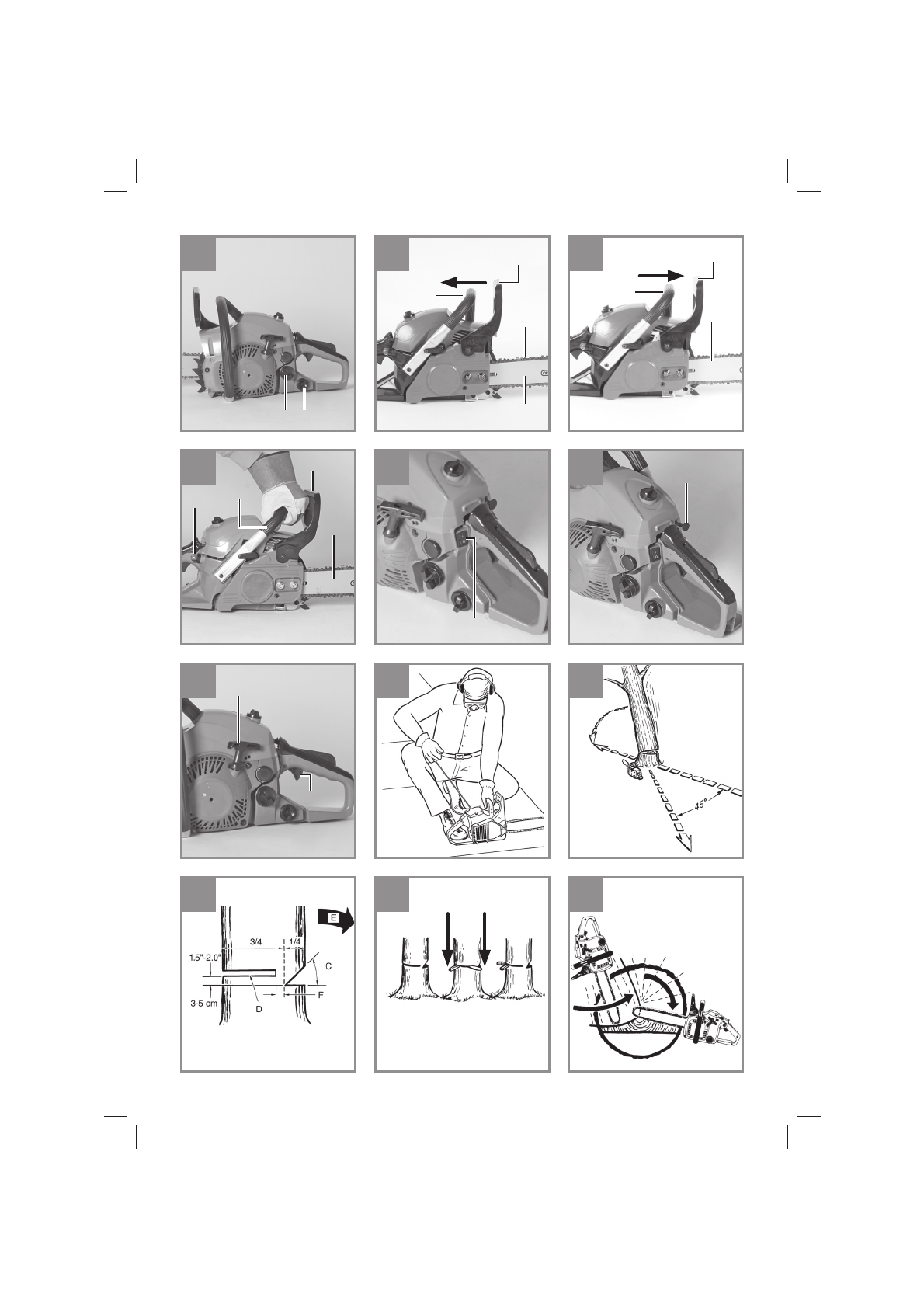 45°

E

3/4

1/4

1.5"-2.0"

C

F

3-5 cm

D