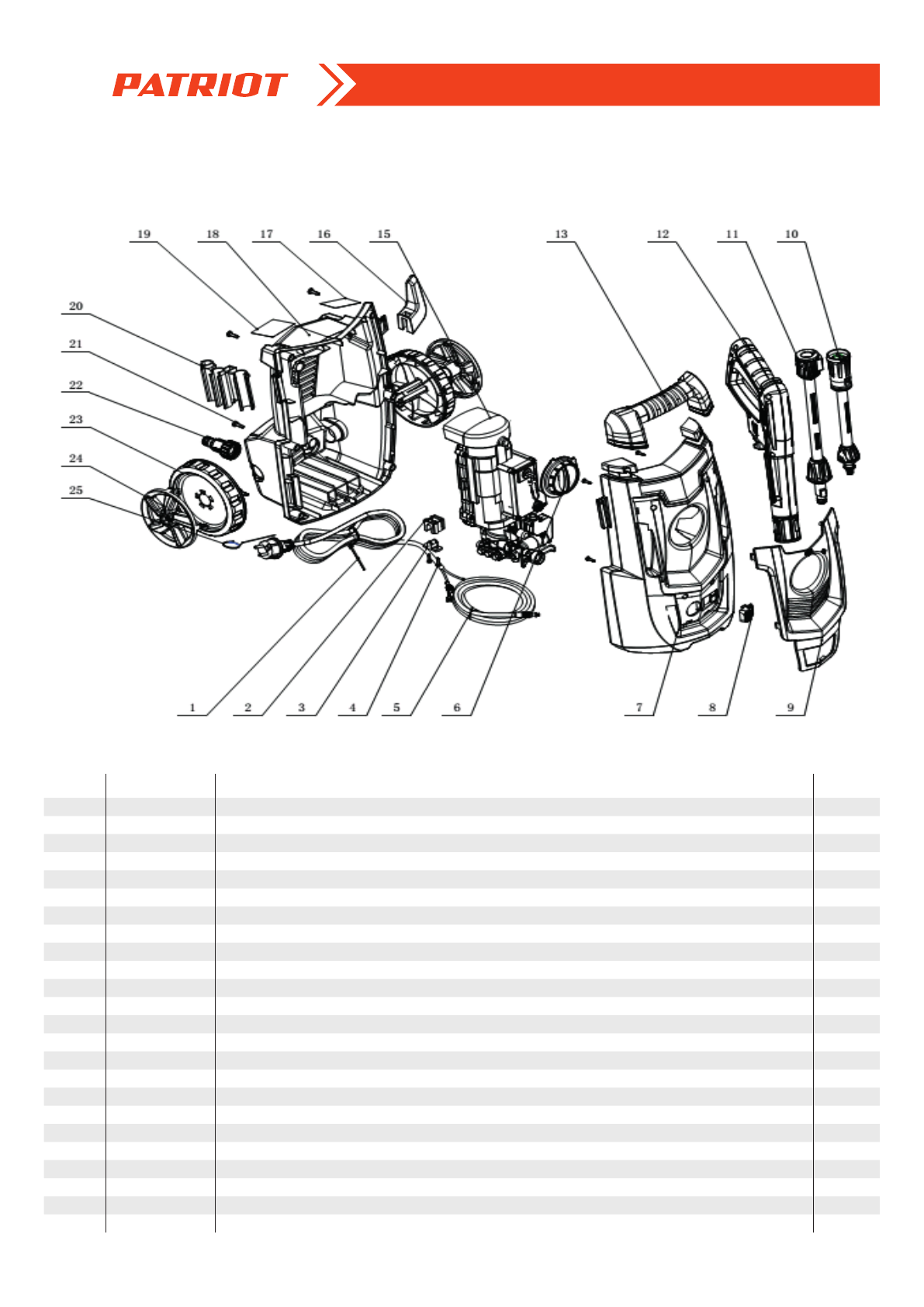 PATRIOT

19
18
17
16
15
13
12
11
10
20
21
22
23
24
25
1
2
3
4
5
6
7
8
9