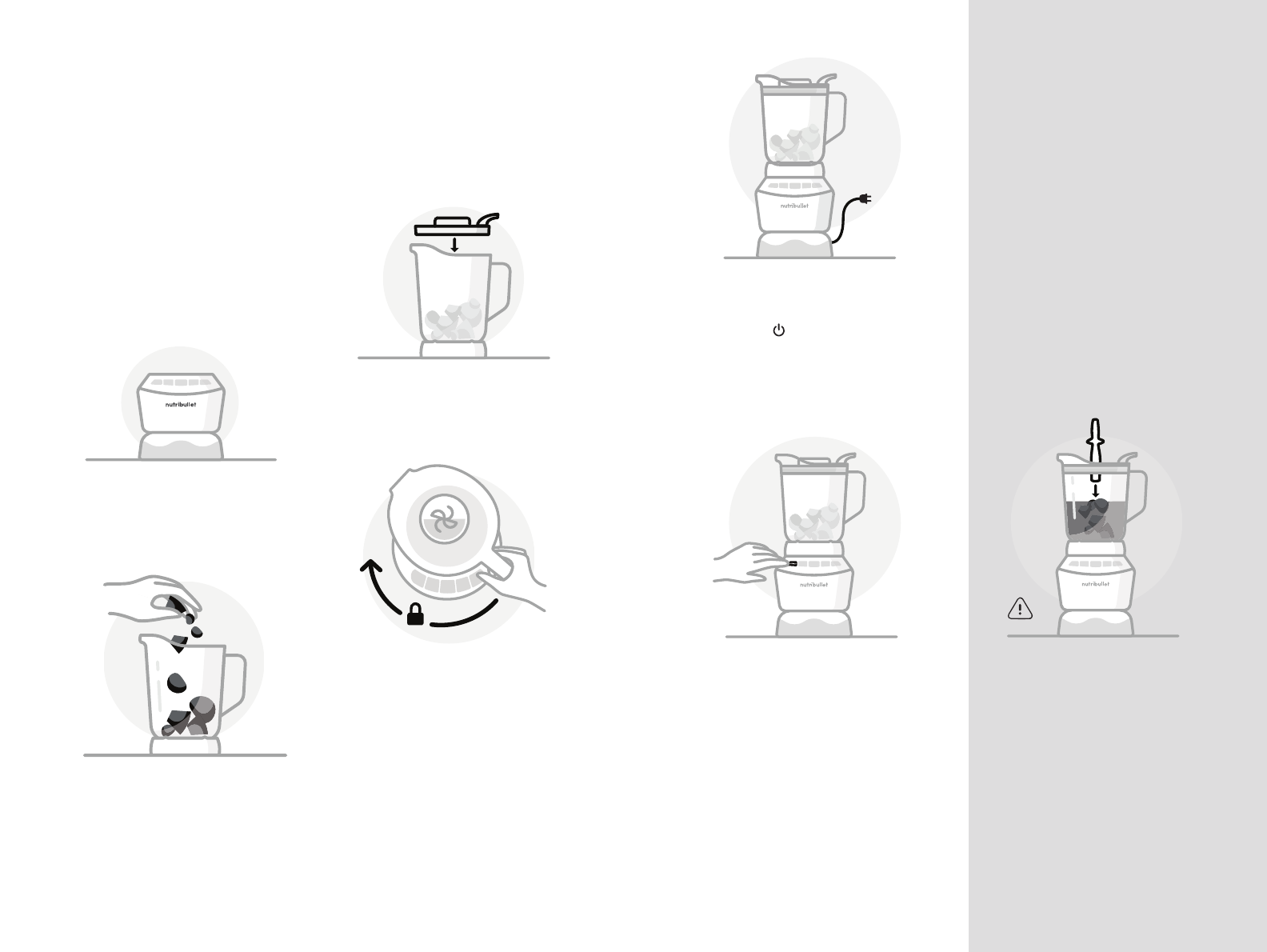 nutribullet

nutribullet

nutribullet

nutribullet