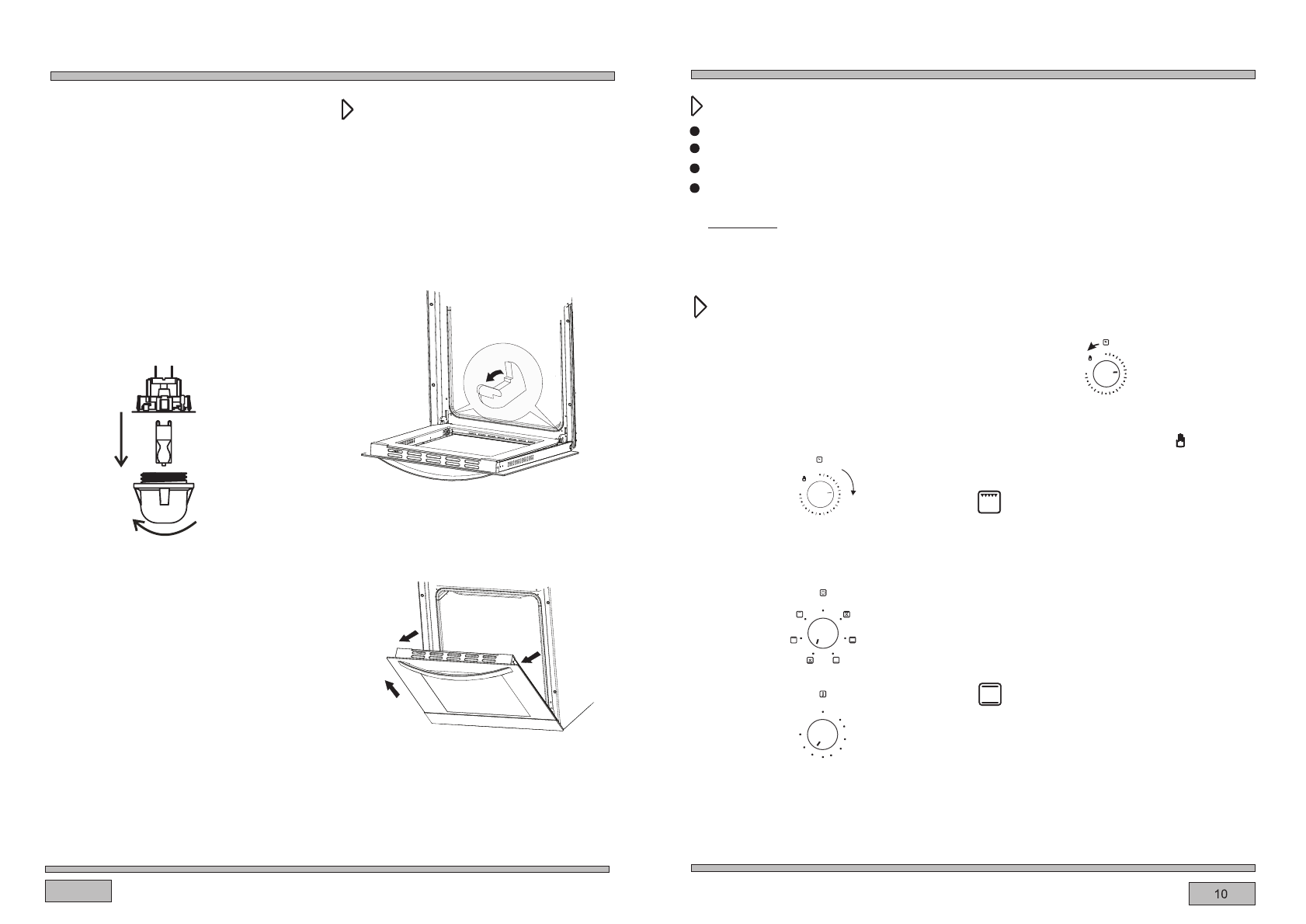 10