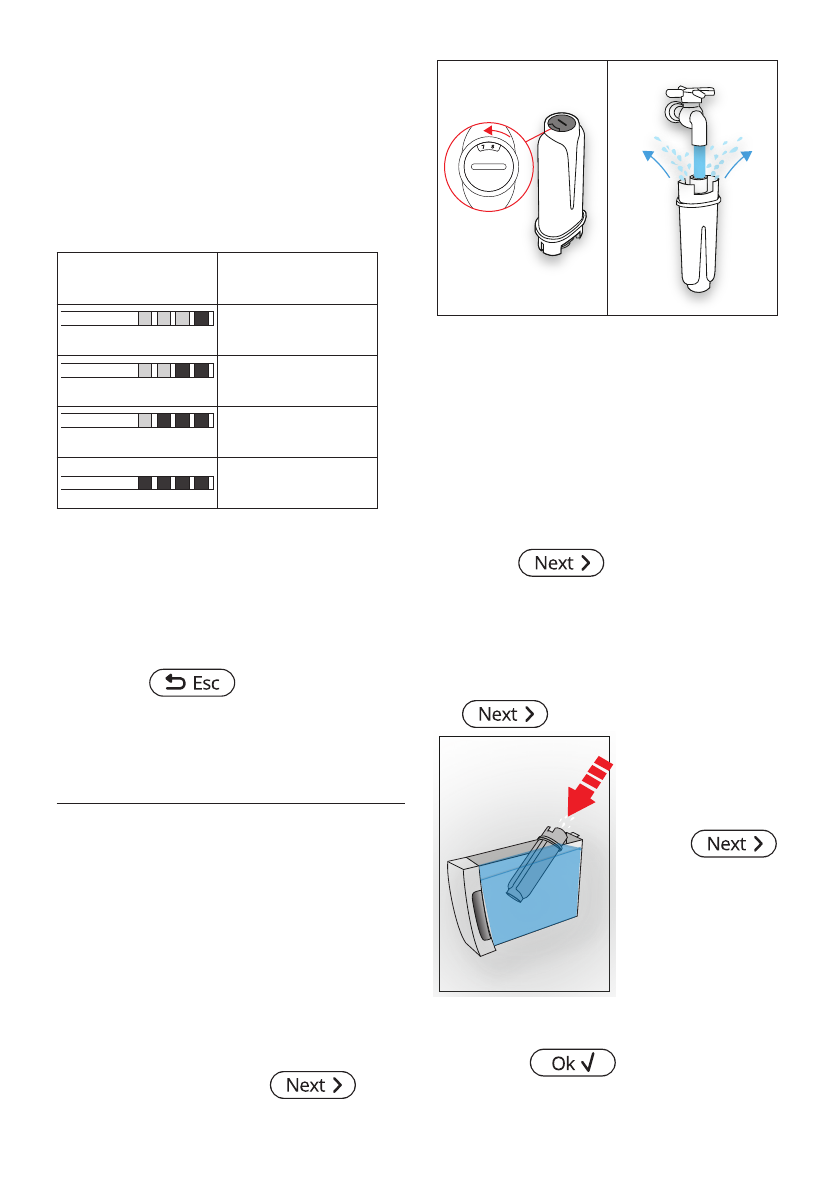 Esc

Next

Next

Next

Next

Ok