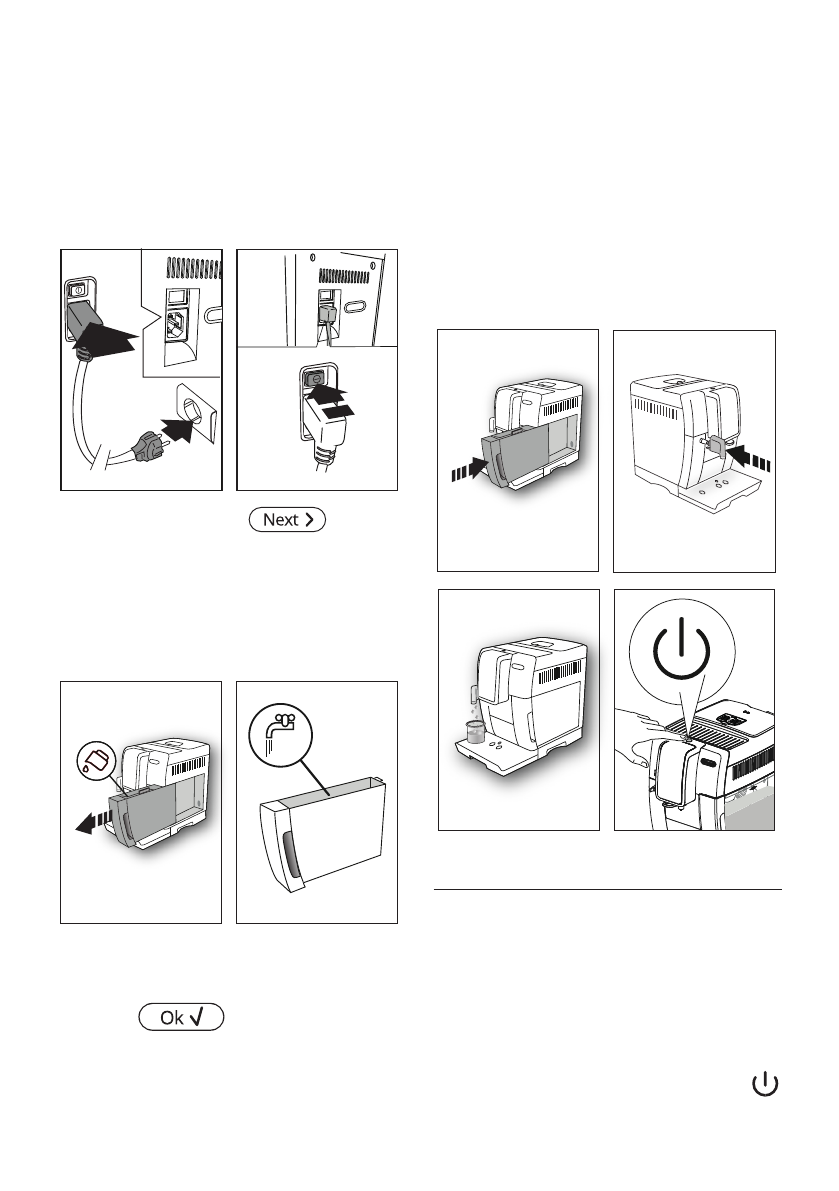 Next

Ok