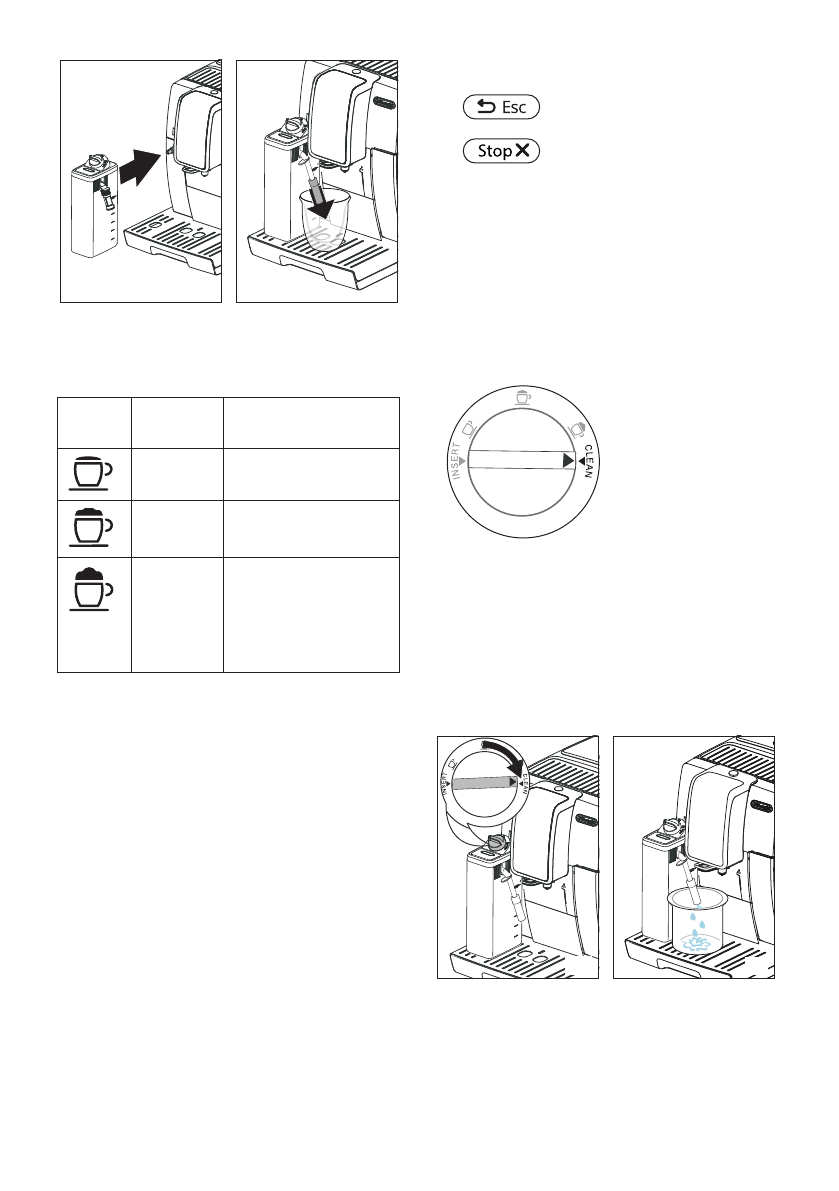 Esc

Stop

INSERT

CLEAN

INSERT

CLEAN