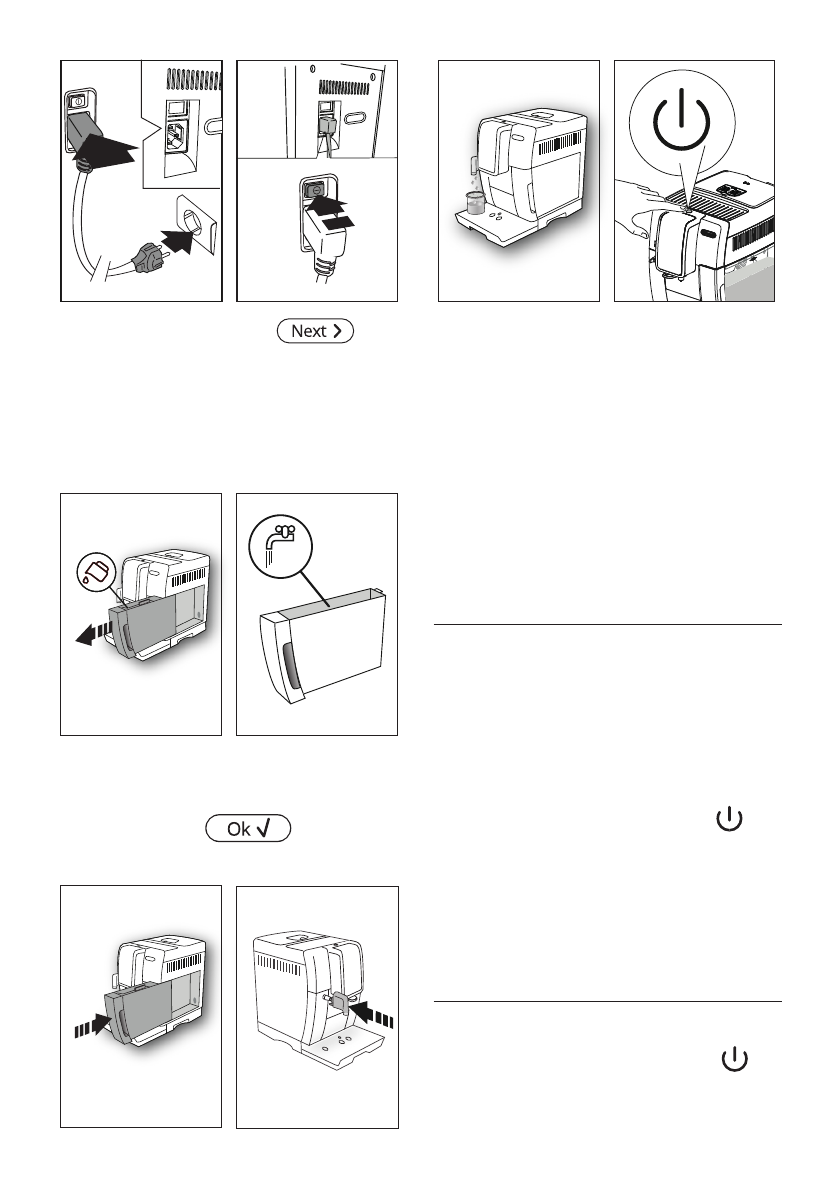 Next

Ok