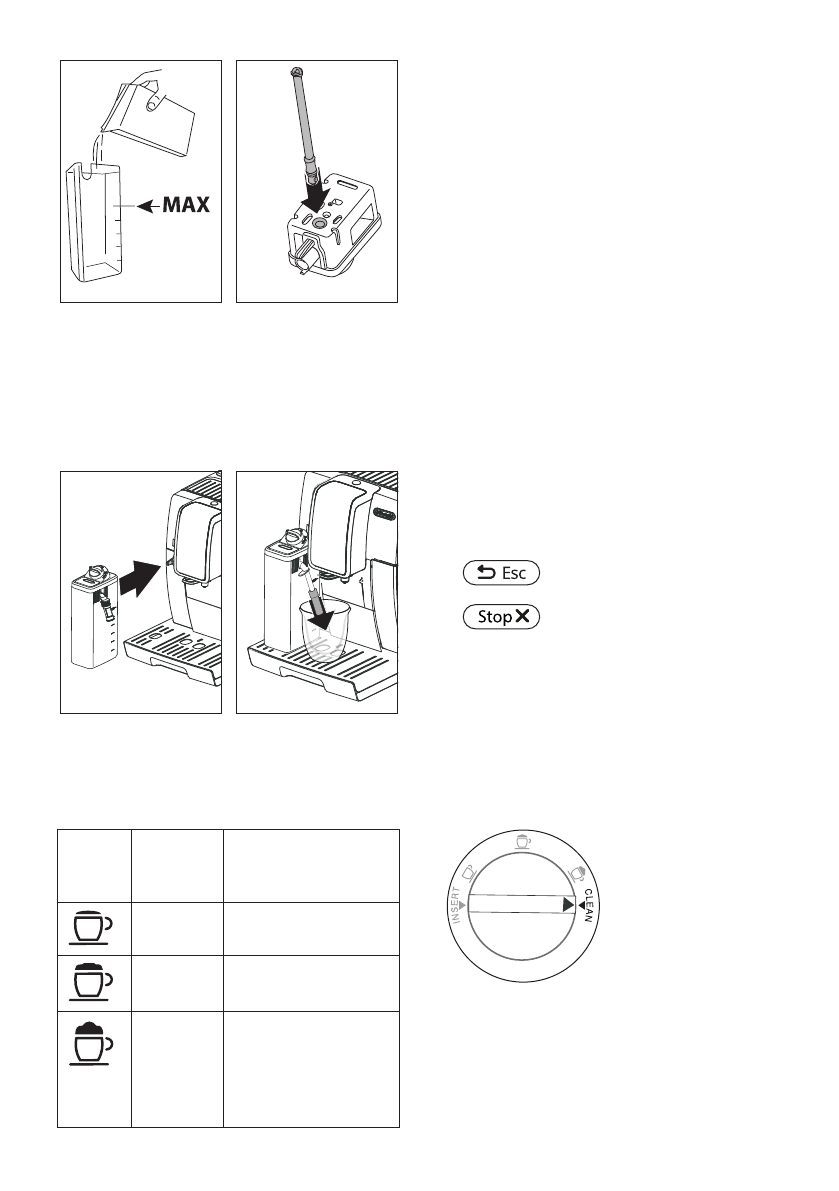 MAX

Esc

Stop

INSERT

CLEAN