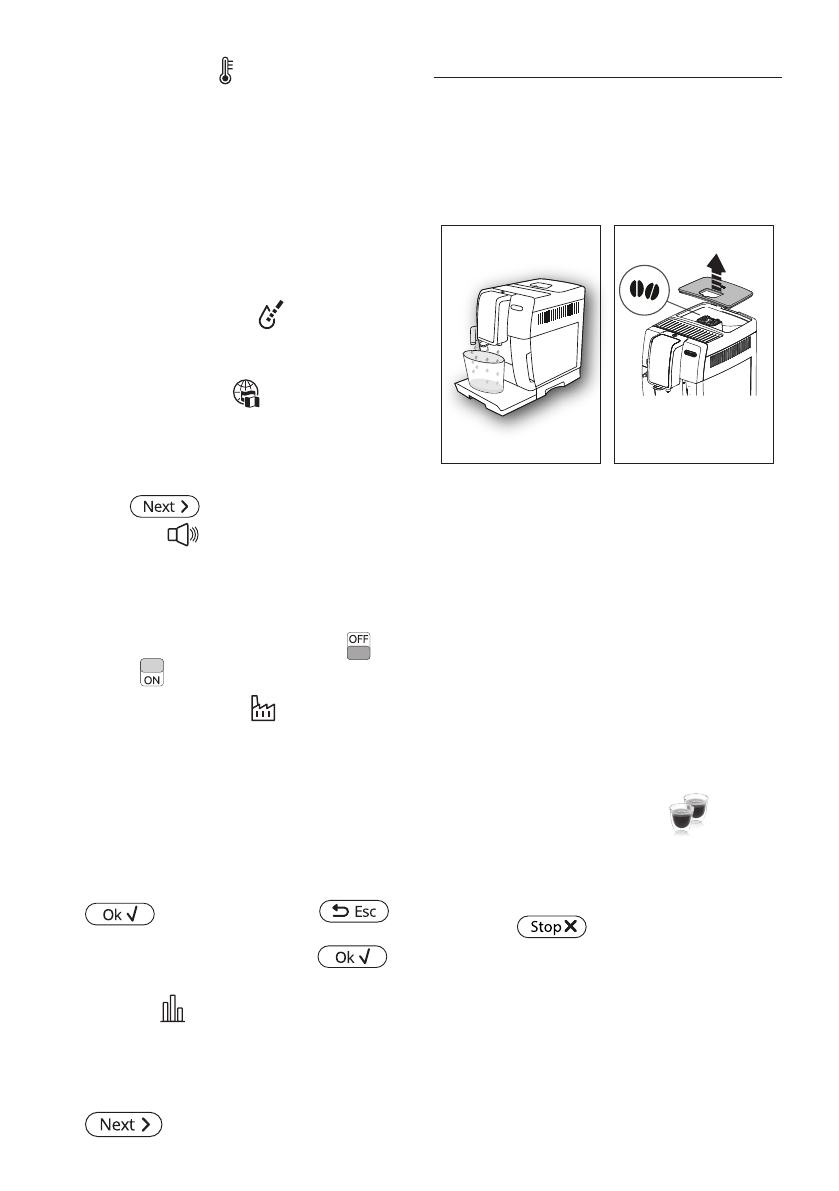 Next
OFF
ON
Ok
Esc
Ok
Next
Stop