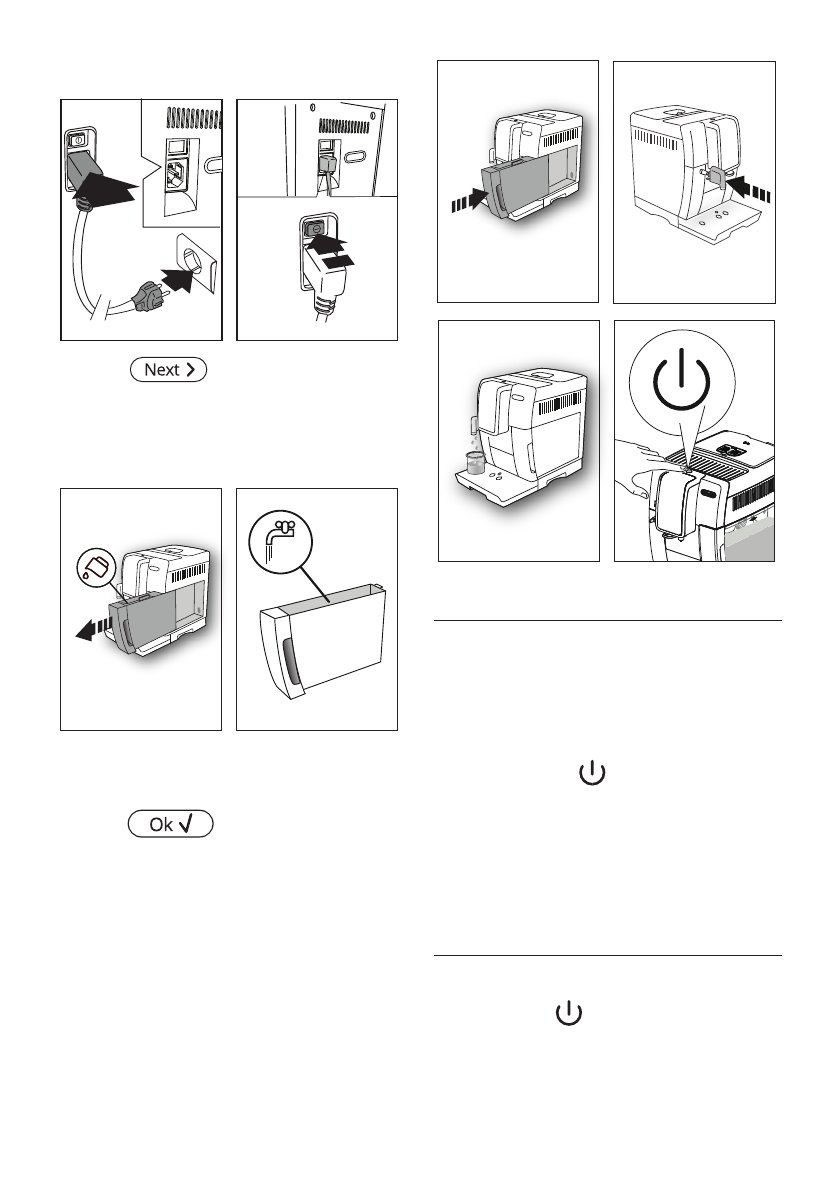 Next

Ok