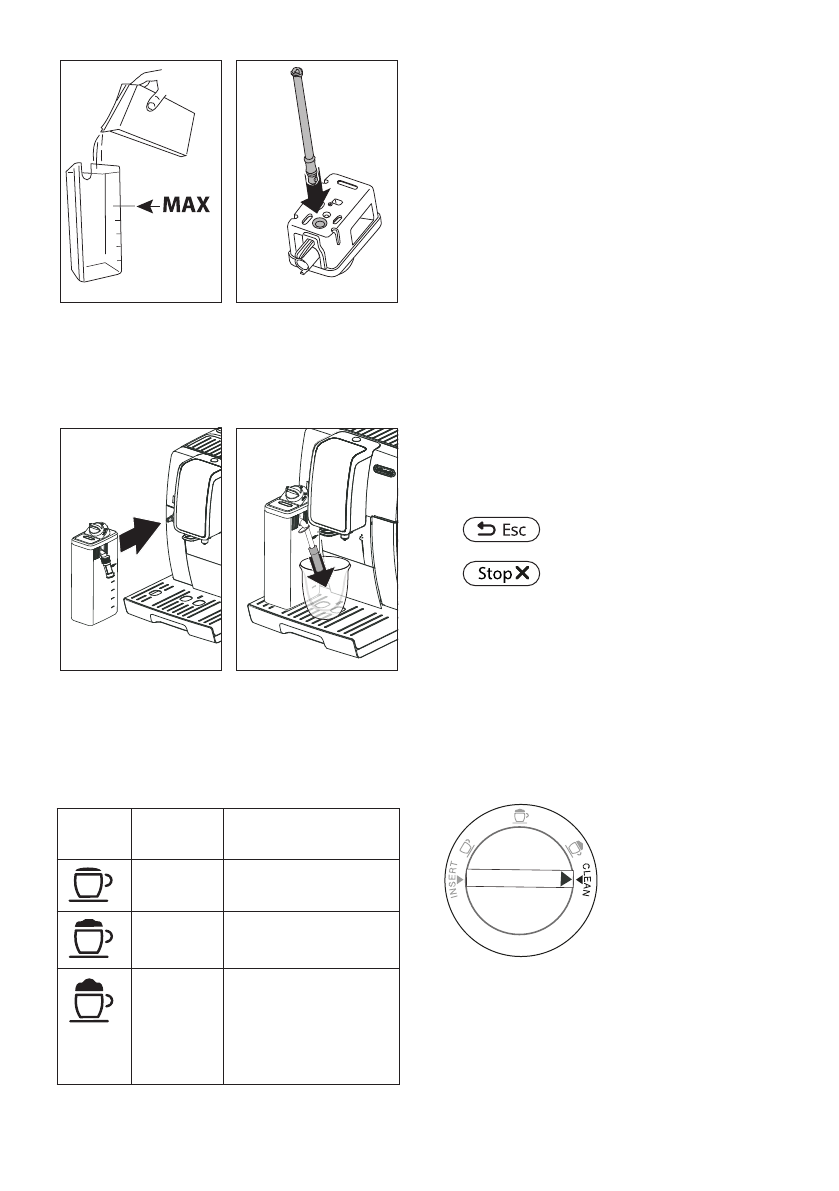 MAX

Esc

Stop

INSERT

CLEAN