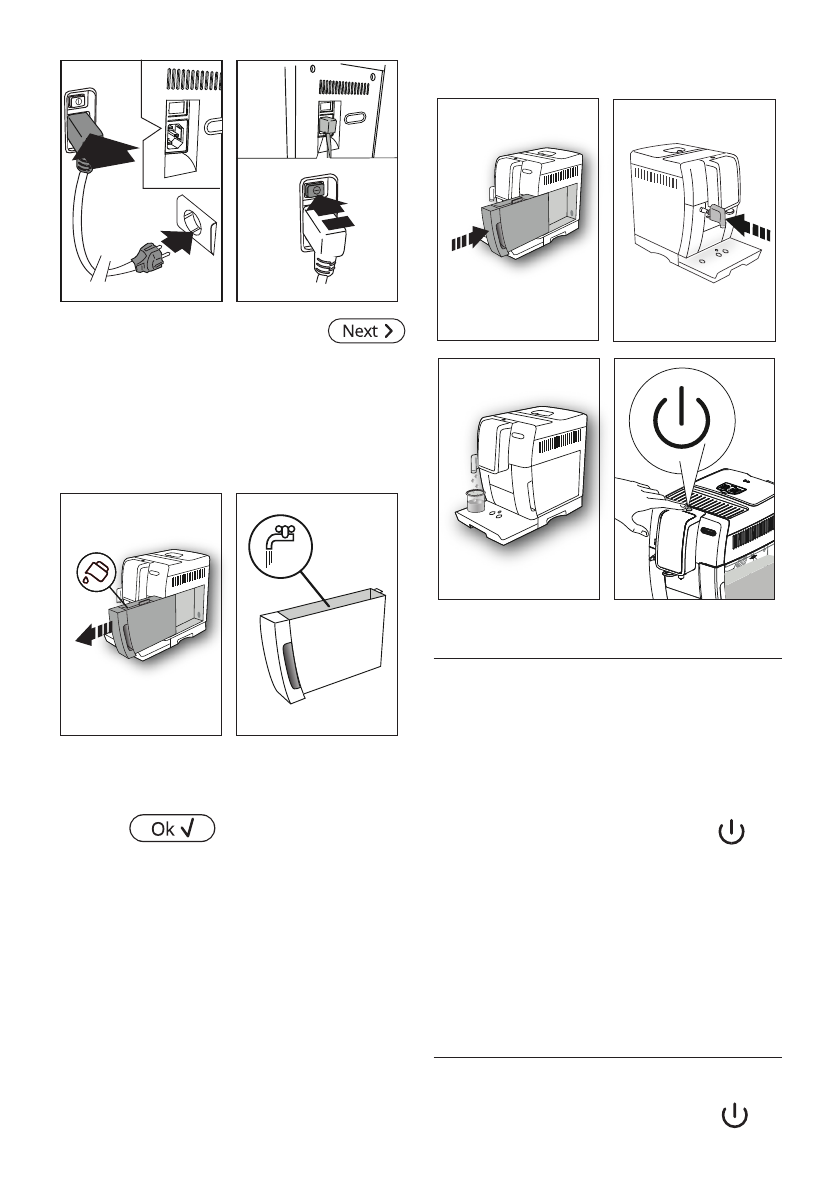 Next

Ok