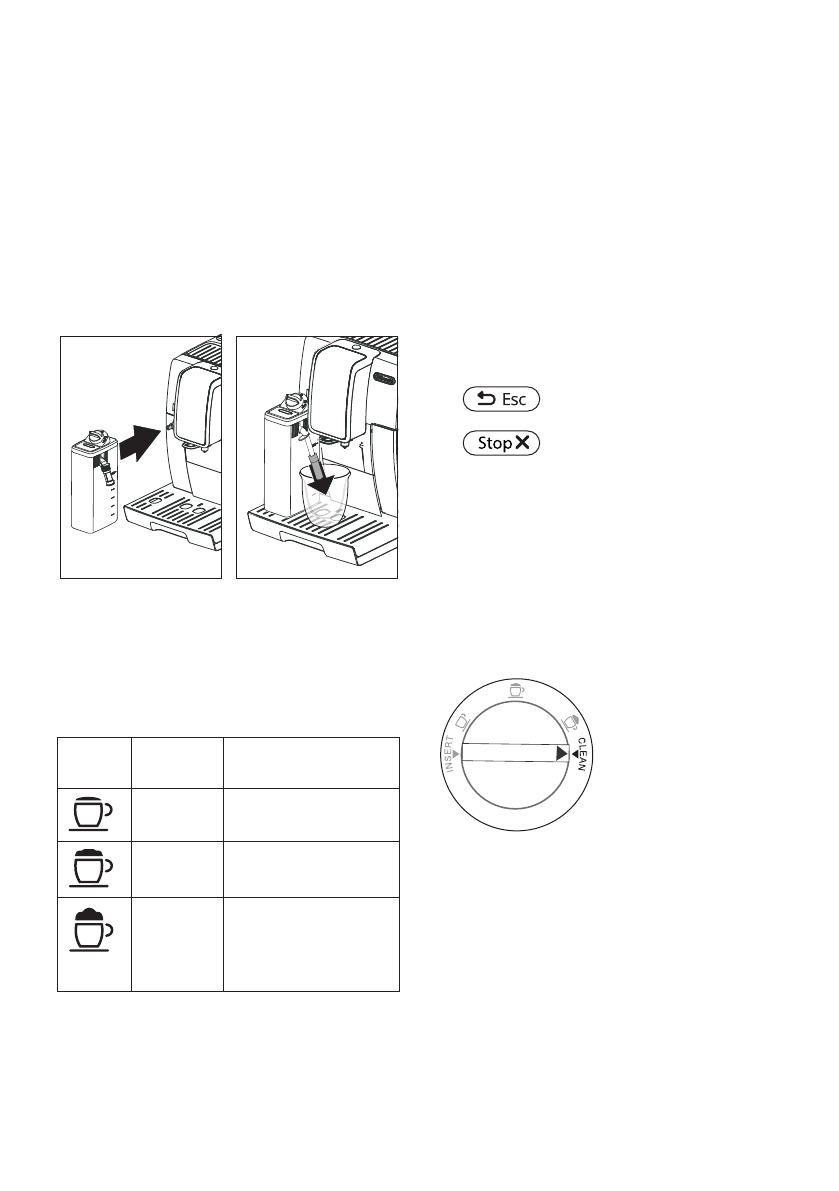 Esc

Stop

INSERT

CLEAN